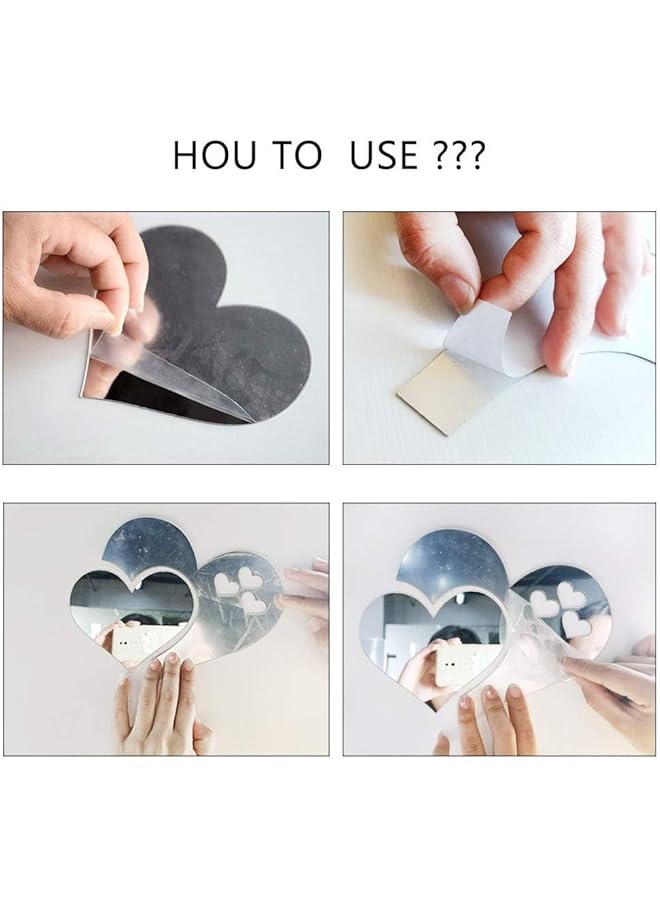 HOU TO USE ???