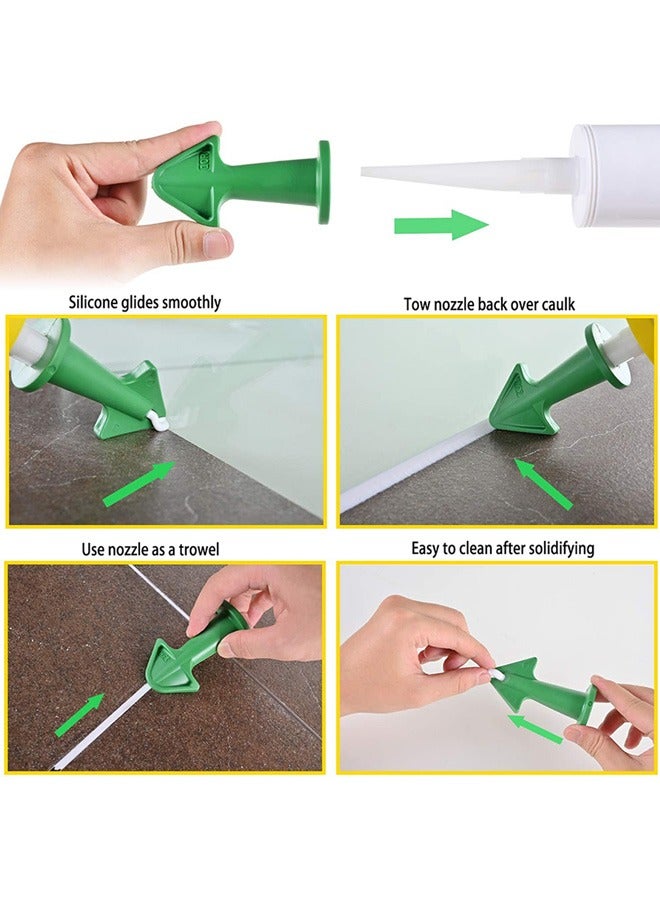 Silicone glides smoothly

Tow nozzle back over caulk

Use nozzle as a trowel

Easy to clean after solidifying