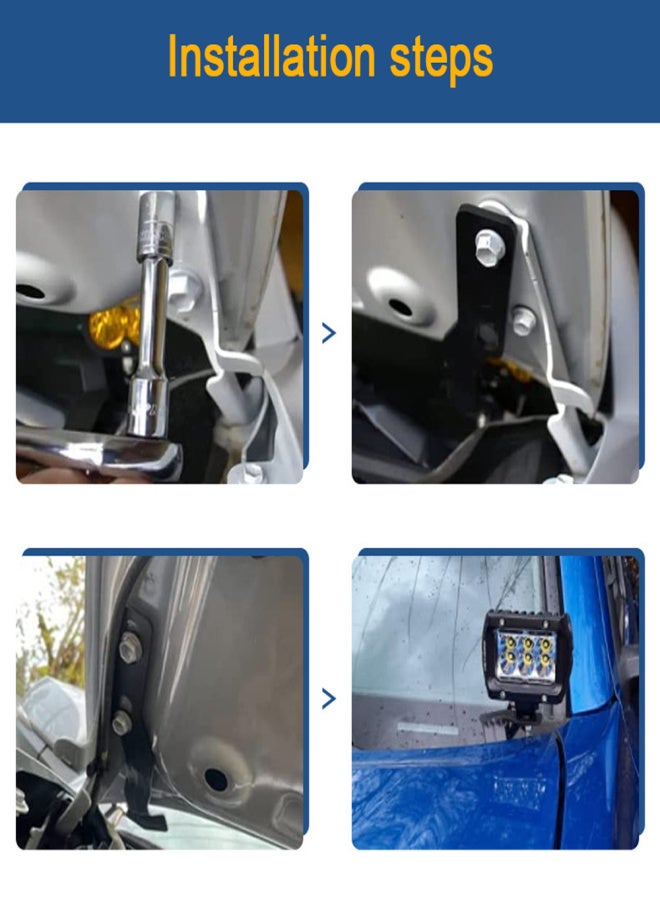 Installation steps

>

>