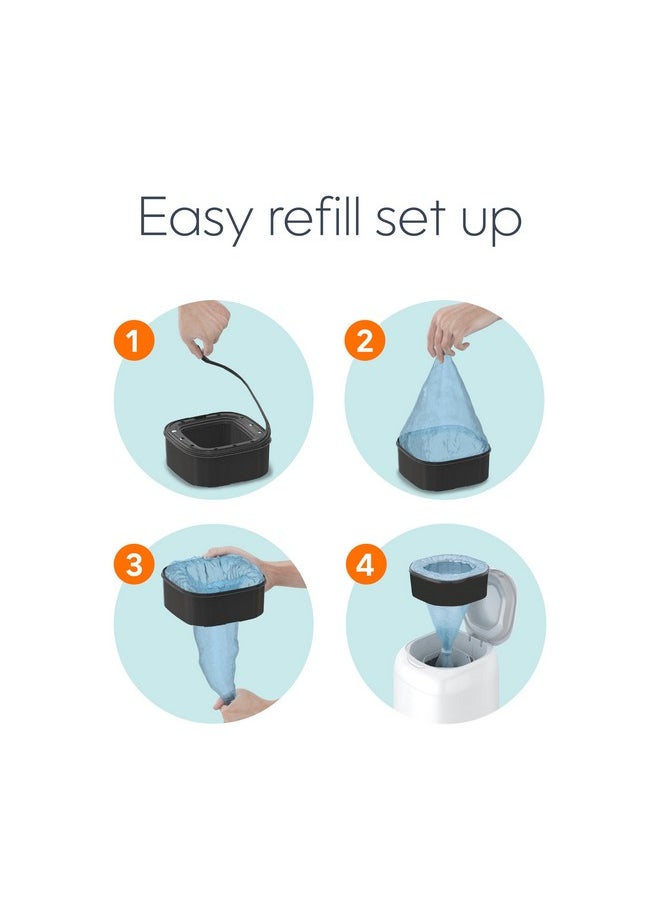 Easy refill set up

1

2

3

4