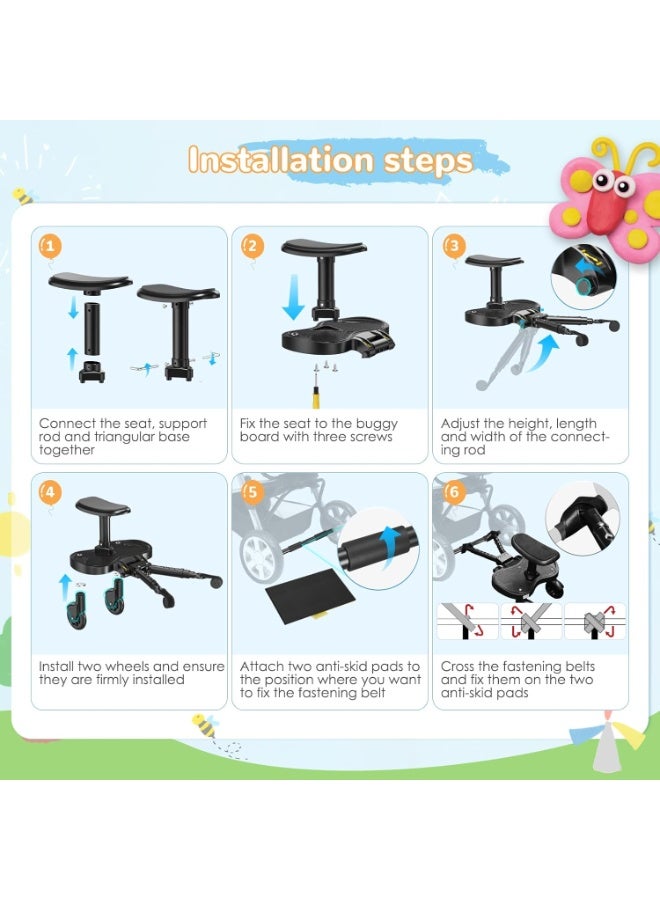 Installation steps

1

Connect the seat, support rod and triangular base together

2

Fix the seat to the buggy board with three screws

3

Adjust the height, length and width of the connecting rod

4

Install two wheels and ensure they are firmly installed

5

Attach two anti-skid pads to the position where you want to fix the fastening belt

6

Cross the fastening belts and fix them on the two anti-skid pads