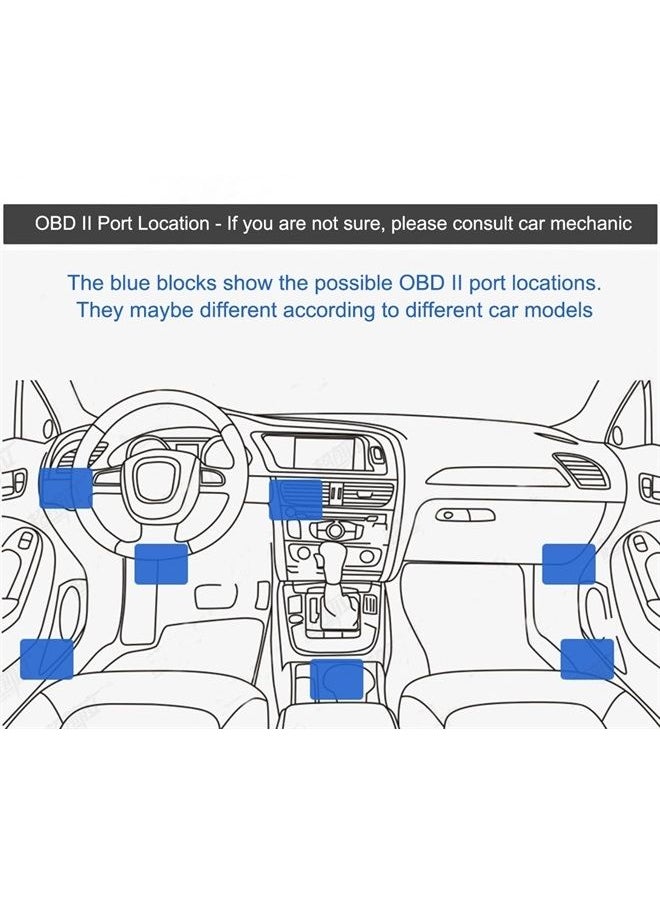 OBD II Port Location - If you are not sure, please consult car mechanic

The blue blocks show the possible OBD II port locations. They maybe different according to different car models