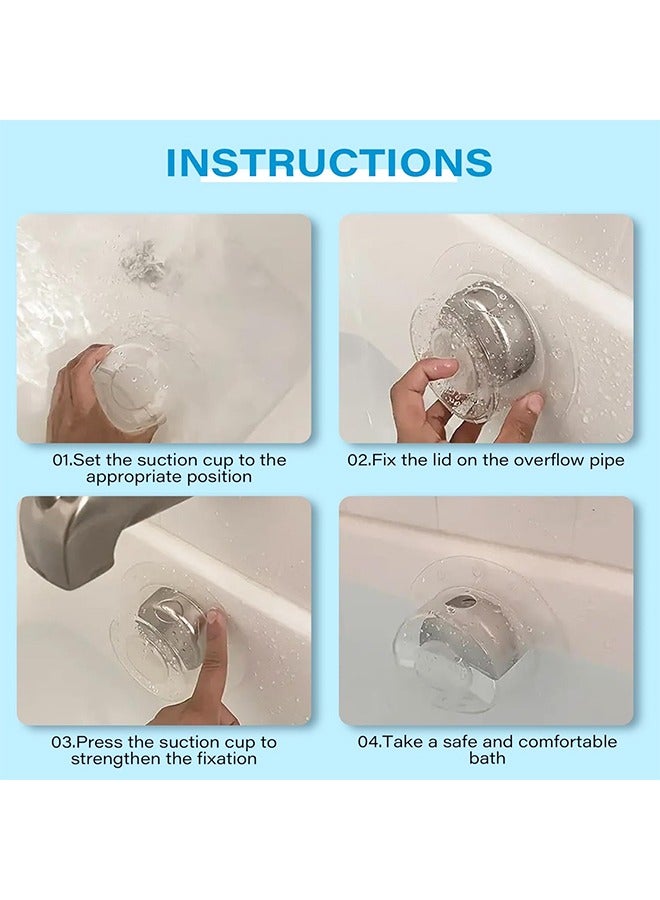 INSTRUCTIONS

01.Set the suction cup to the appropriate position

02.Fix the lid on the overflow pipe

03.Press the suction cup to strengthen the fixation

04.Take a safe and comfortable bath