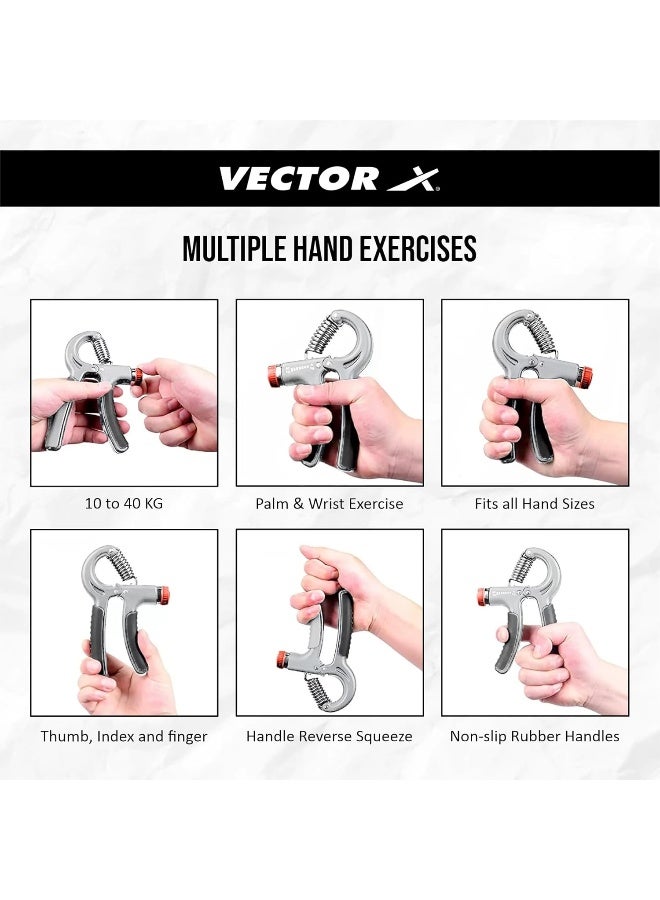 VECTOR X

MULTIPLE HAND EXERCISES

10 to 40 KG

Palm & Wrist Exercise

Fits all Hand Sizes

Thumb, Index and finger

Handle Reverse Squeeze

Non-slip Rubber Handles