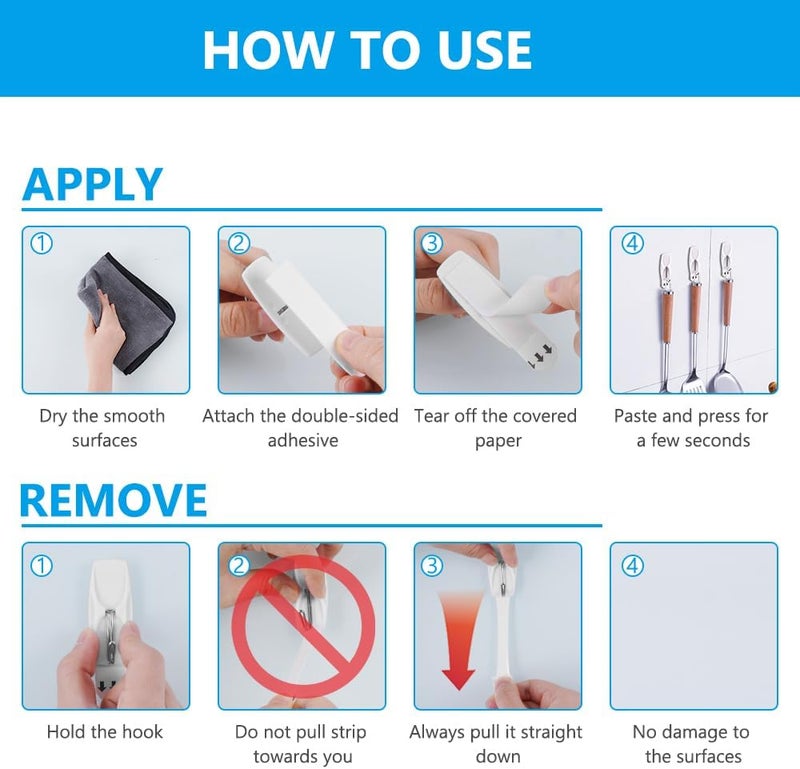 HOW TO USE

APPLY

①

Dry the smooth surfaces

②

Attach the double-sided adhesive

③

Tear off the covered paper

④

Paste and press for a few seconds

REMOVE

①

Hold the hook

②

Do not pull strip towards you

③

Always pull it straight down

④

No damage to the surfaces