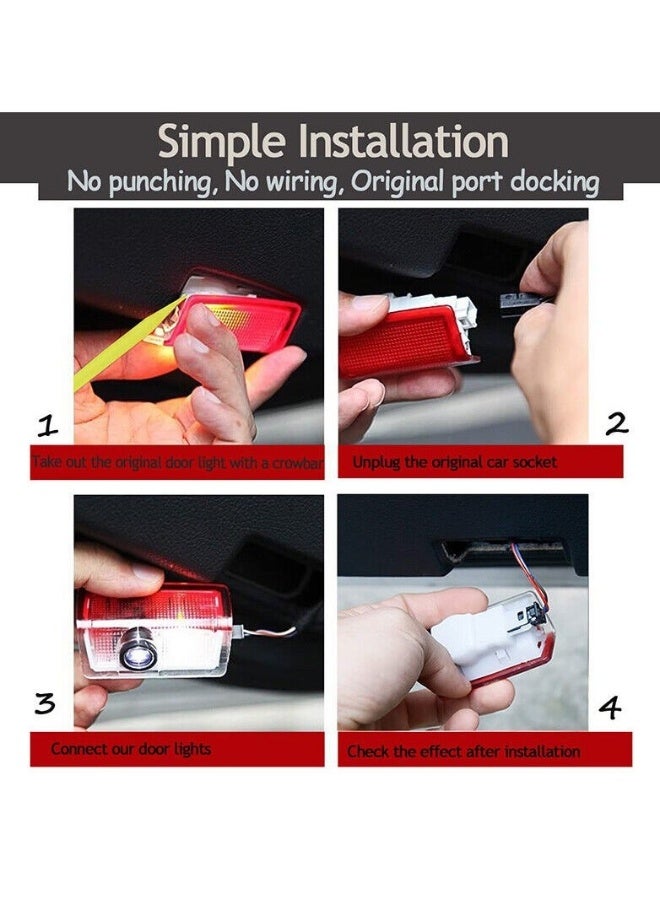 Simple Installation

No punching, No wiring, Original port docking

1

Take out the original door light with a crowbar

2

Unplug the original car socket

3

Connect our door lights

4

Check the effect after installation