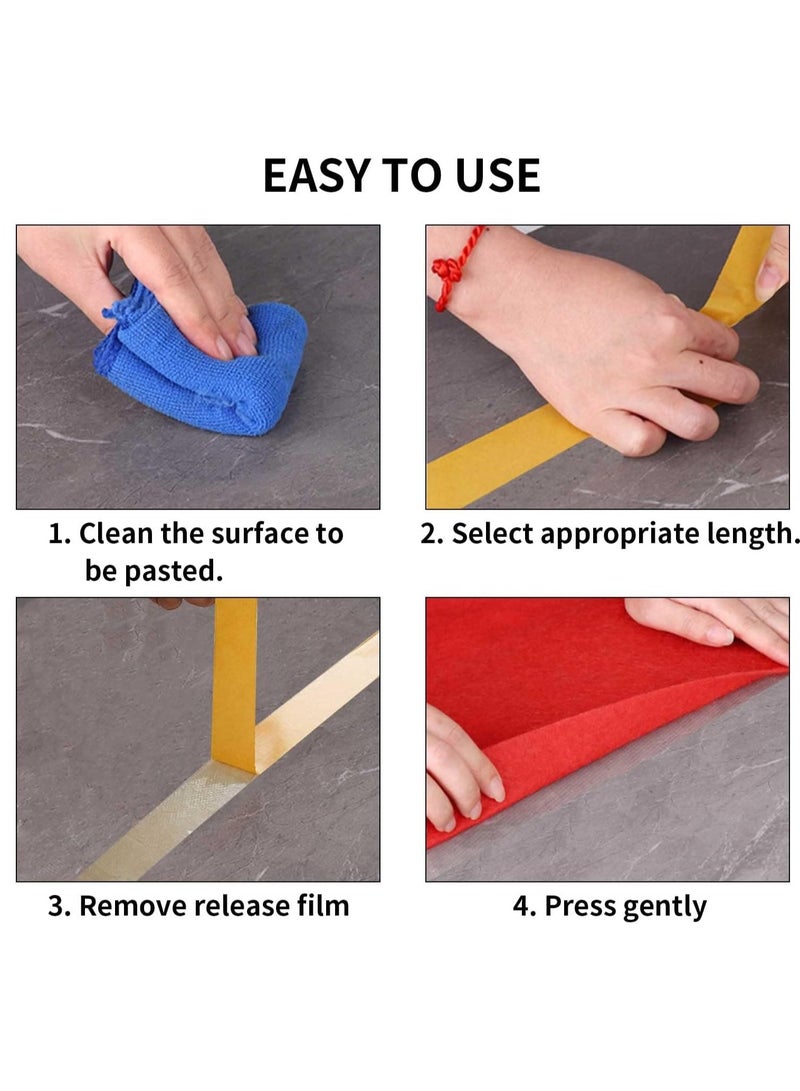 EASY TO USE

1. Clean the surface to be pasted.

2. Select appropriate length.

3. Remove release film

4. Press gently