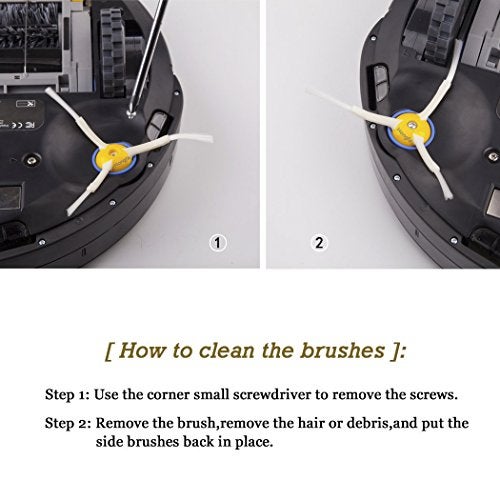 1

2

[ How to clean the brushes ]:

Step 1: Use the corner small screwdriver to remove the screws.

Step 2: Remove the brush,remove the hair or debris,and put the side brushes back in place.