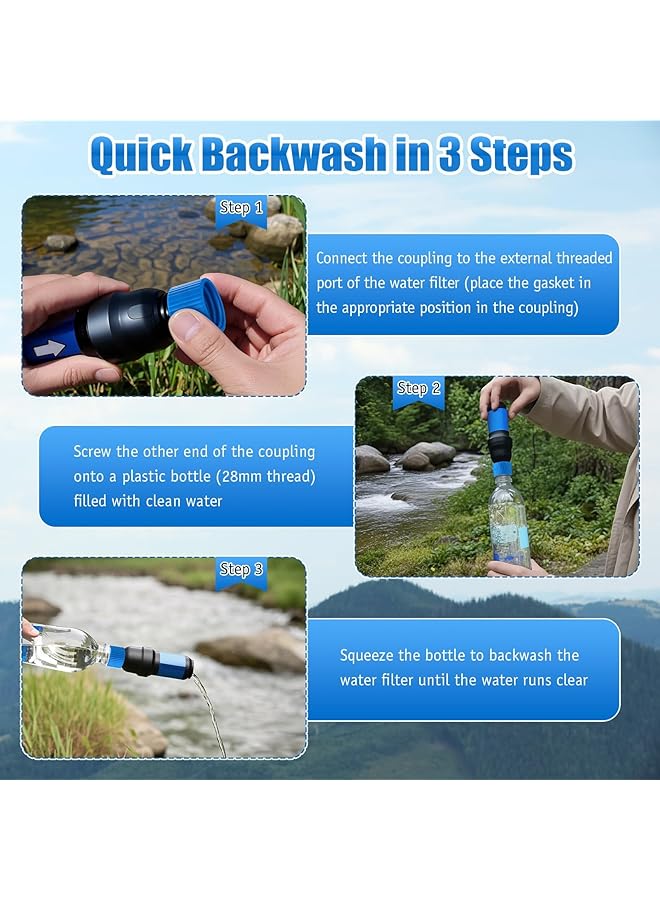 Quick Backwash in 3 Steps

Step 1

Connect the coupling to the external threaded port of the water filter (place the gasket in the appropriate position in the coupling)

Step 2

Screw the other end of the coupling onto a plastic bottle (28mm thread) filled with clean water

Step 3

Squeeze the bottle to backwash the water filter until the water runs clear