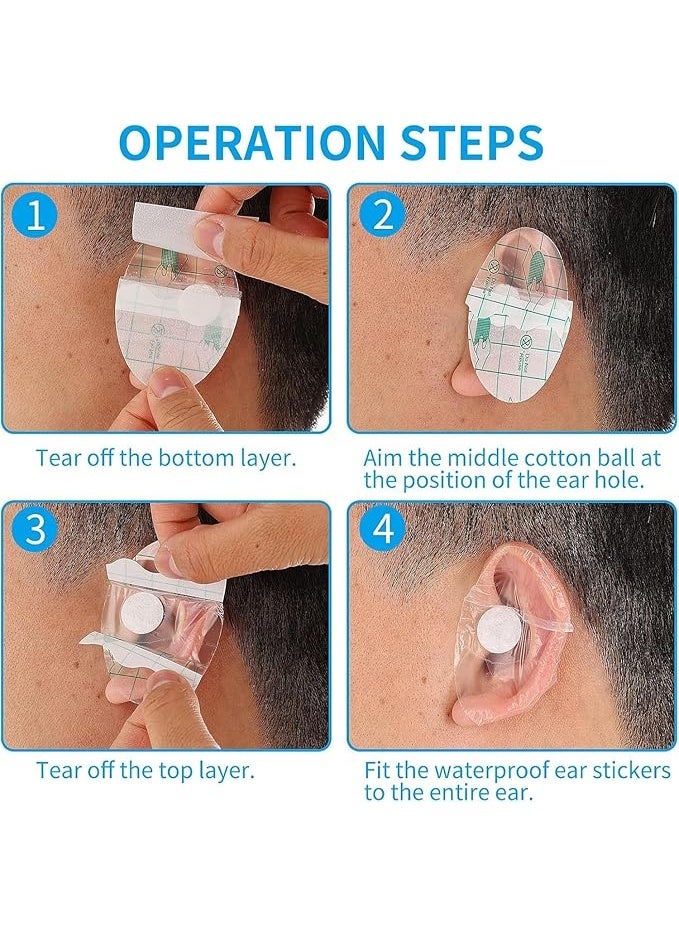 OPERATION STEPS

1

Tear off the bottom layer.

2

Aim the middle cotton ball at the position of the ear hole.

3

Tear off the top layer.

4

Fit the waterproof ear stickers to the entire ear.