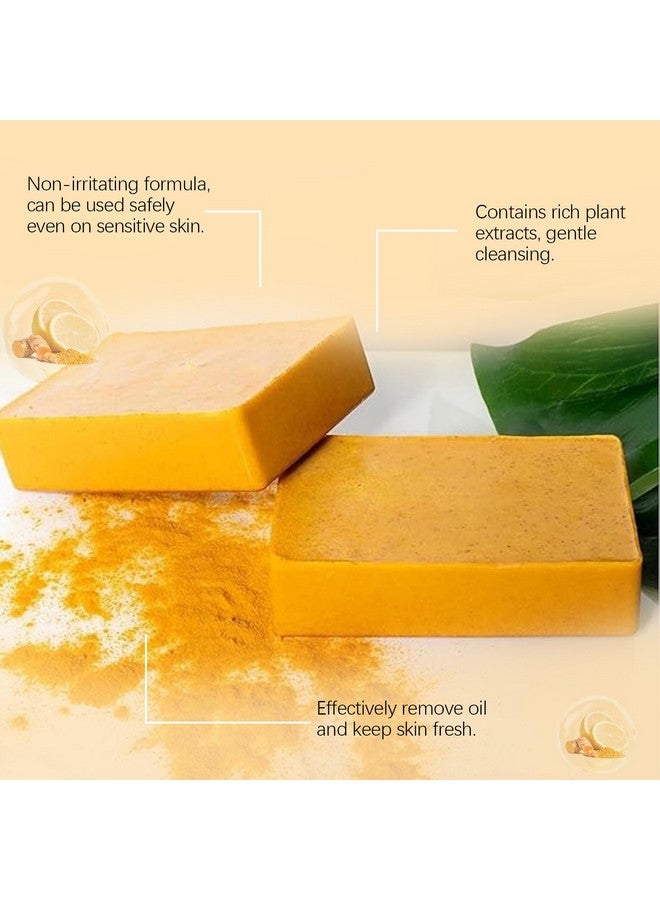 Non-irritating formula, can be used safely even on sensitive skin.

Contains rich plant extracts, gentle cleansing.

Effectively remove oil and keep skin fresh.