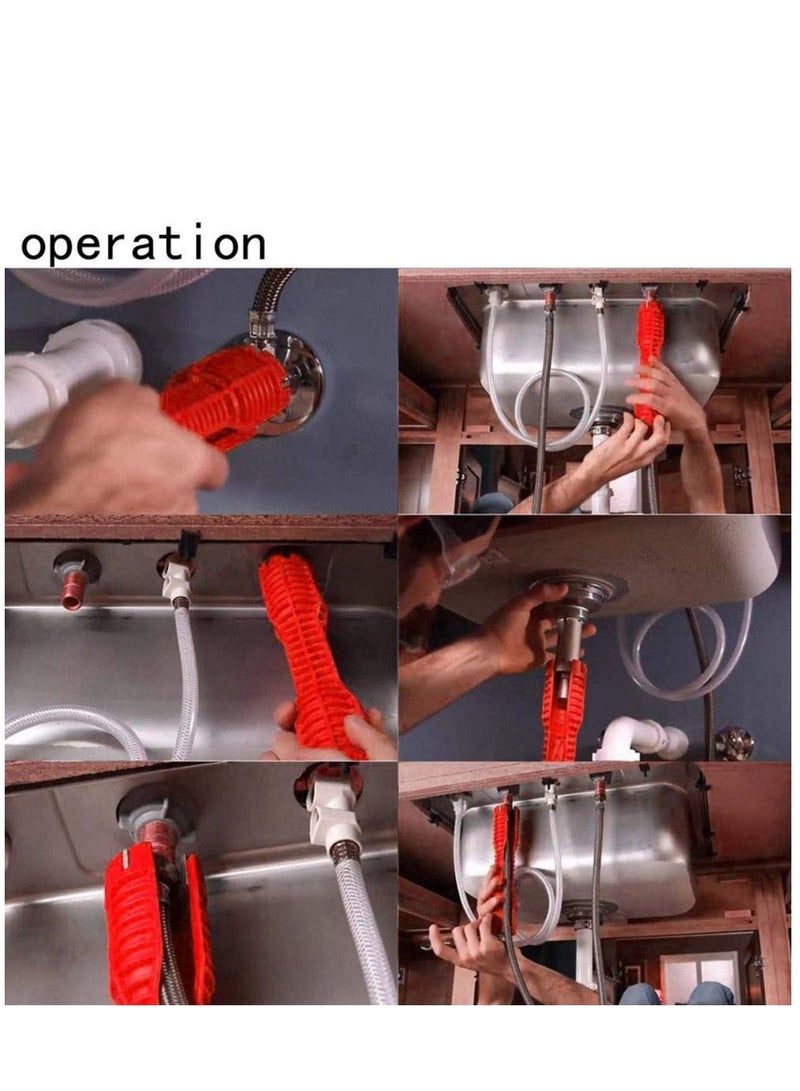 operation