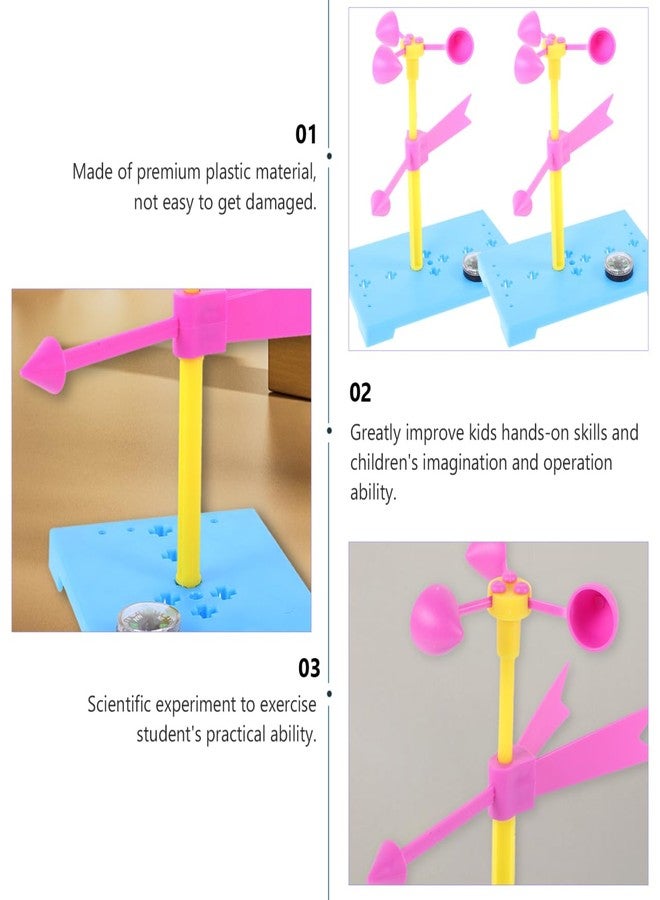 01

Made of premium plastic material, not easy to get damaged.

02

Greatly improve kids hands-on skills and children's imagination and operation ability.

03

Scientific experiment to exercise student's practical ability.