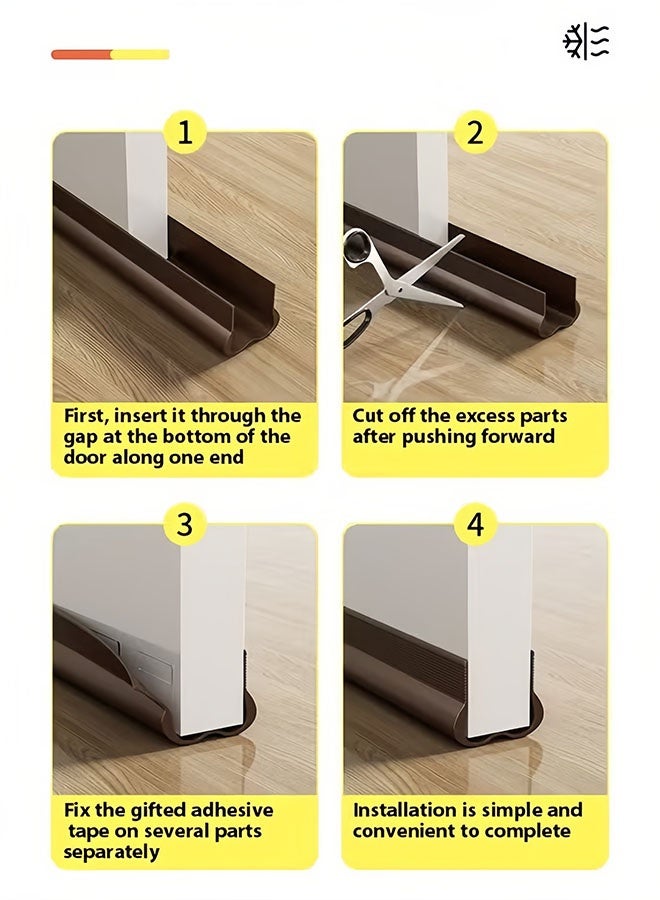 1

First, insert it through the gap at the bottom of the door along one end

2

Cut off the excess parts after pushing forward

3

Fix the gifted adhesive tape on several parts separately

4

Installation is simple and convenient to complete