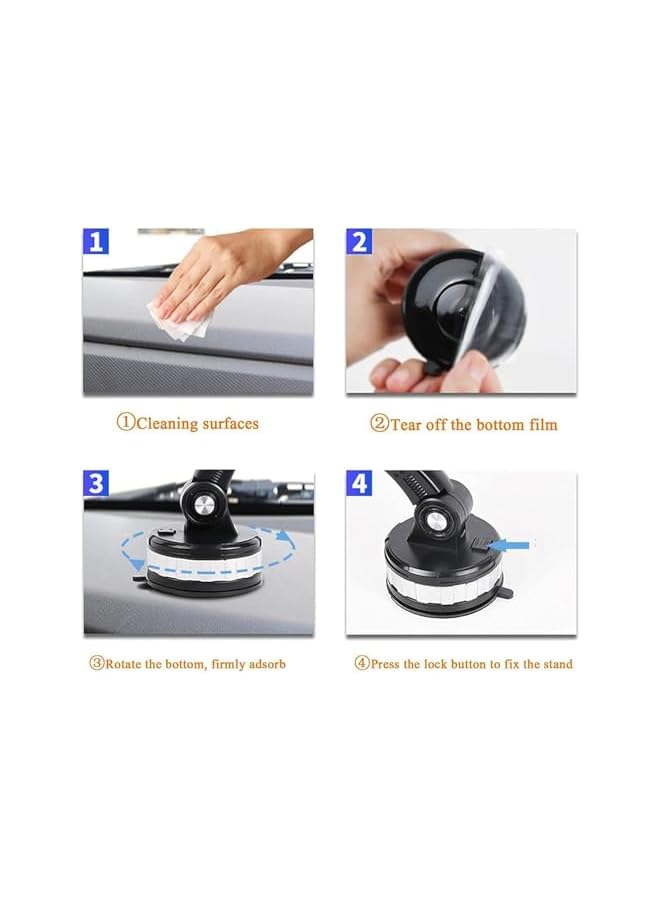 1

①Cleaning surfaces

2

②Tear off the bottom film

3

③Rotate the bottom, firmly adsorb

4

④Press the lock button to fix the stand