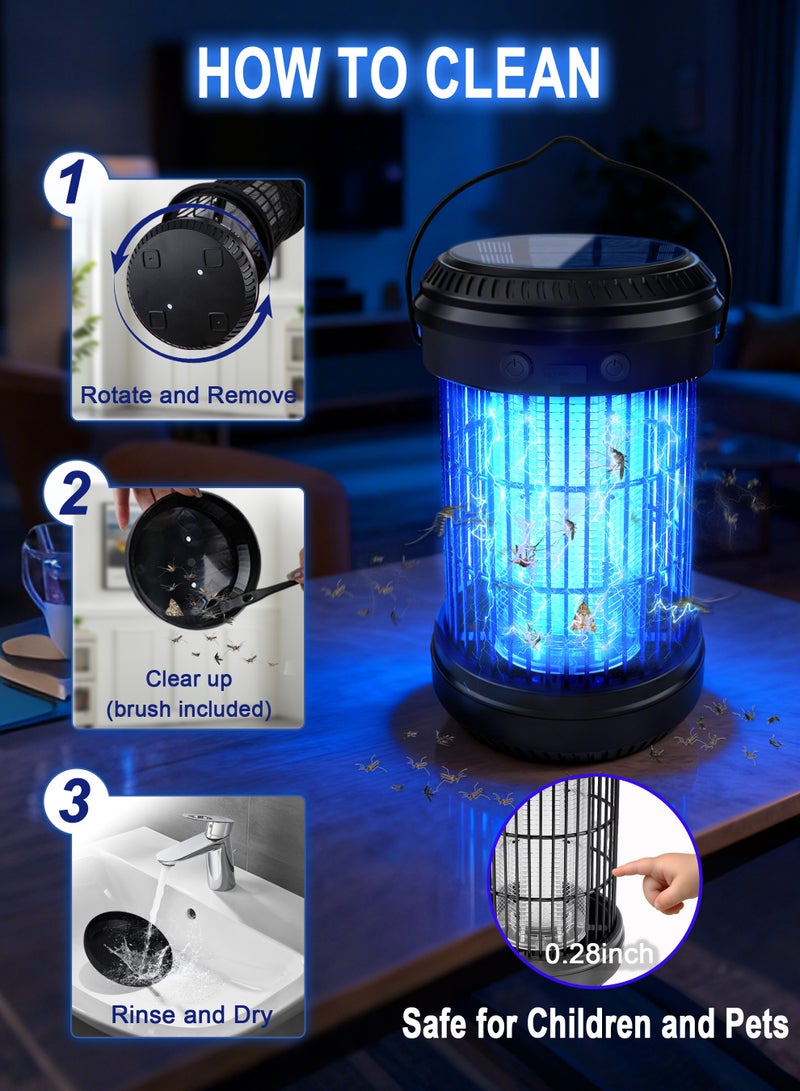 HOW TO CLEAN

1

Rotate and Remove

2

Clear up (brush included)

3

Rinse and Dry

0.28inch

Safe for Children and Pets