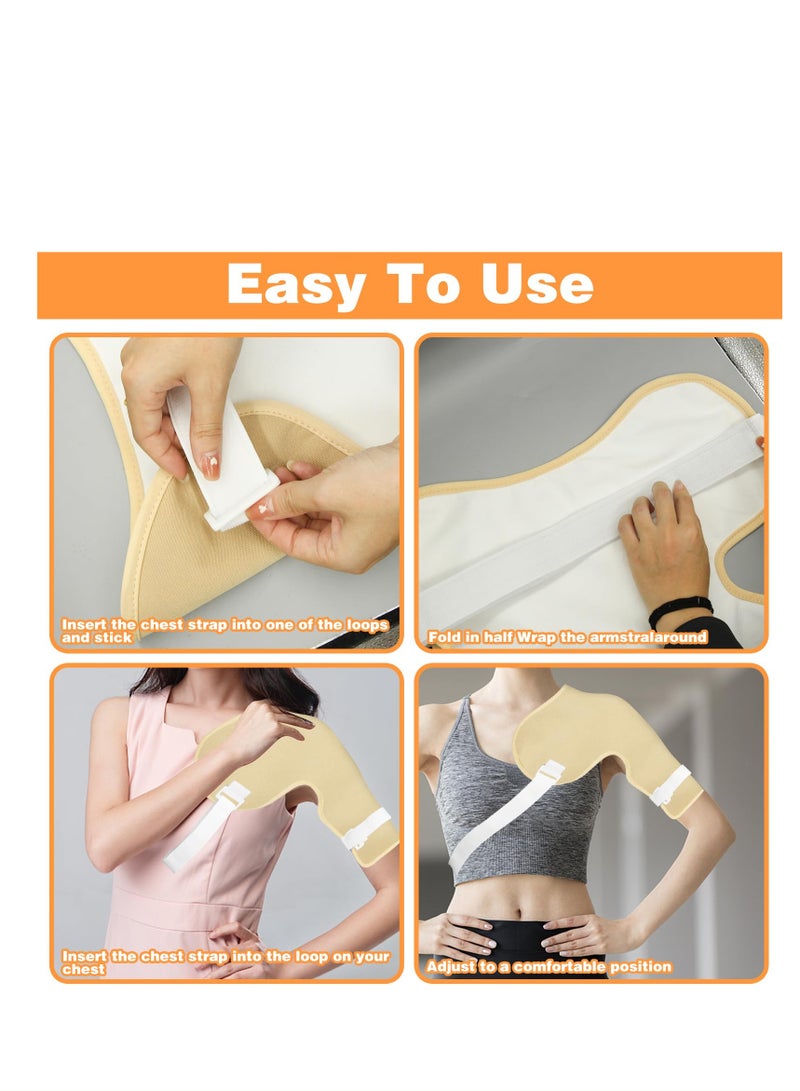 Easy To Use

Insert the chest strap into one of the loops and stick

Fold in half Wrap the armstralaround

Insert the chest strap into the loop on your chest

Adjust to a comfortable position