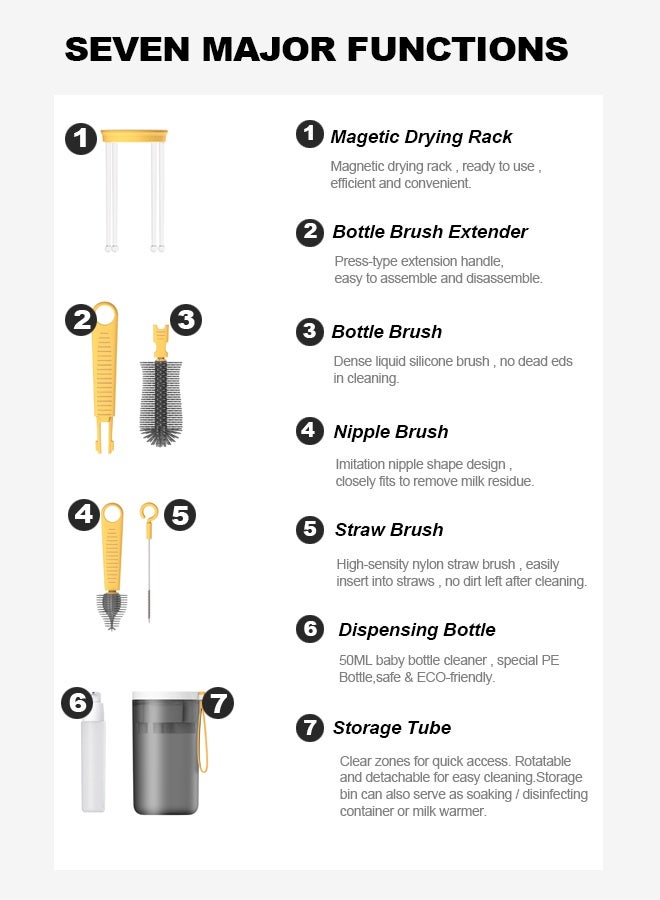 SEVEN MAJOR FUNCTIONS

1

2

3

4

5

6

7

1 Magetic Drying Rack

Magnetic drying rack , ready to use , efficient and convenient.

2 Bottle Brush Extender

Press-type extension handle, easy to assemble and disassemble.

3 Bottle Brush

Dense liquid silicone brush , no dead eds in cleaning.

4 Nipple Brush

Imitation nipple shape design , closely fits to remove milk residue.

5 Straw Brush

High-sensity nylon straw brush , easily insert into straws , no dirt left after cleaning.

6 Dispensing Bottle

50ML baby bottle cleaner , special PE Bottle,safe & ECO-friendly.

7 Storage Tube

Clear zones for quick access. Rotatable and detachable for easy cleaning.Storage bin can also serve as soaking / disinfecting container or milk warmer.