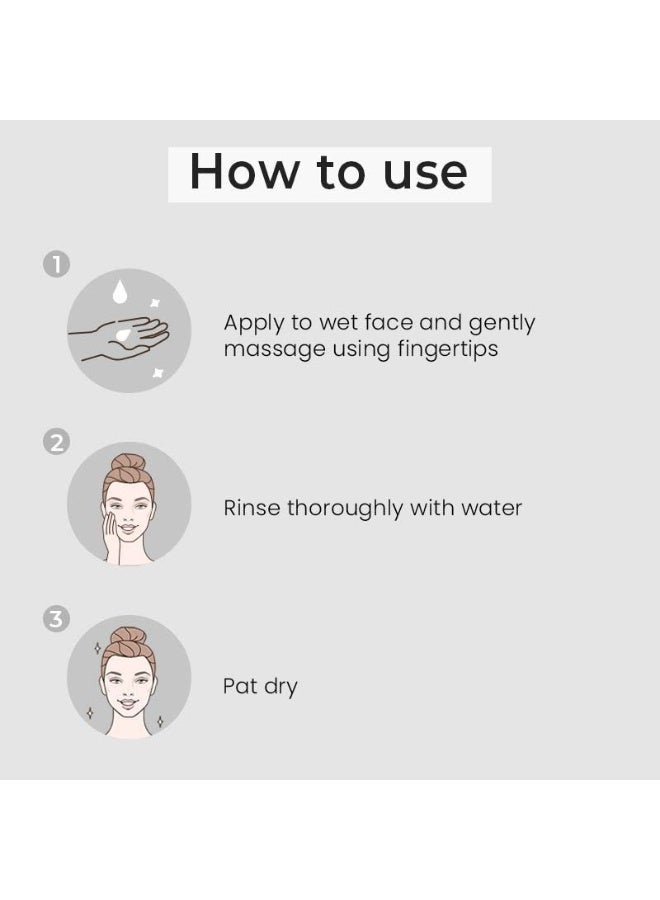 How to use

1

Apply to wet face and gently massage using fingertips

2

Rinse thoroughly with water

3

Pat dry