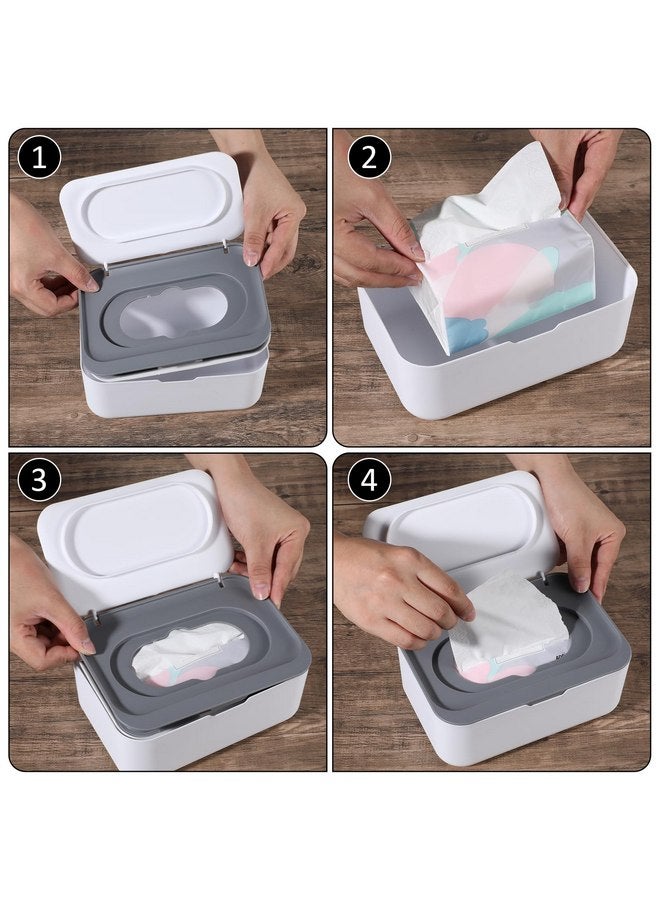 1

2

3

4