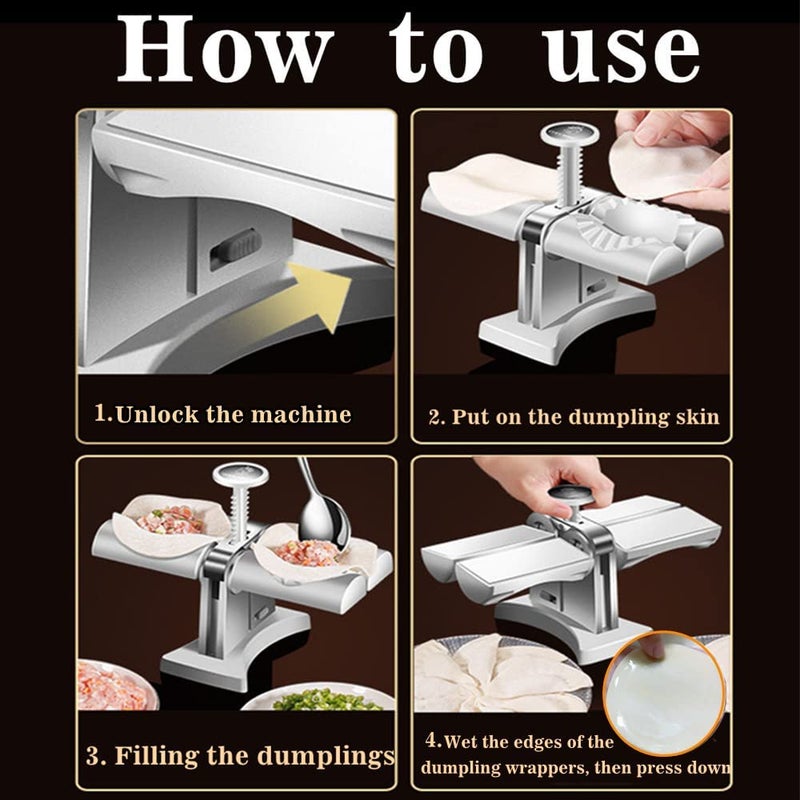 How to use

1.Unlock the machine

2. Put on the dumpling skin

3. Filling the dumplings

4.Wet the edges of the dumpling wrappers, then press down