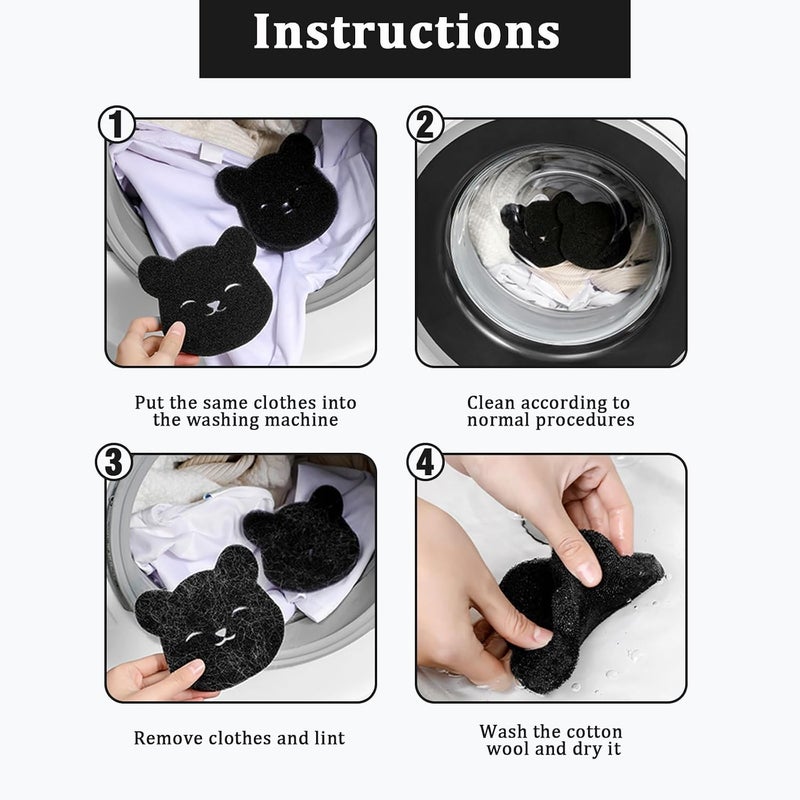 Instructions

1

Put the same clothes into the washing machine

2

Clean according to normal procedures

3

Remove clothes and lint

4

Wash the cotton wool and dry it