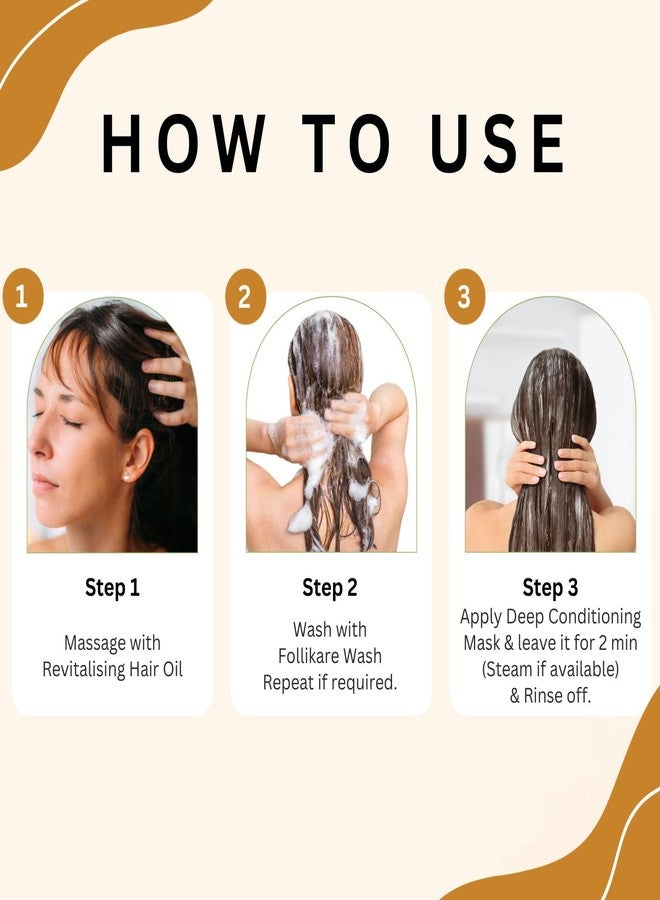 HOW TO USE

1

Step 1

Massage with Revitalising Hair Oil

2

Step 2

Wash with Follikare Wash Repeat if required.

3

Step 3

Apply Deep Conditioning Mask & leave it for 2 min (Steam if available) & Rinse off.