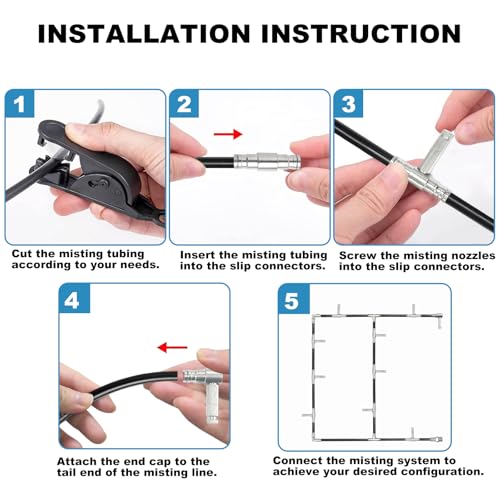 INSTALLATION INSTRUCTION

1

Cut the misting tubing according to your needs.

2

Insert the misting tubing into the slip connectors.

3

Screw the misting nozzles into the slip connectors.

4

Attach the end cap to the tail end of the misting line.

5

Connect the misting system to achieve your desired configuration.