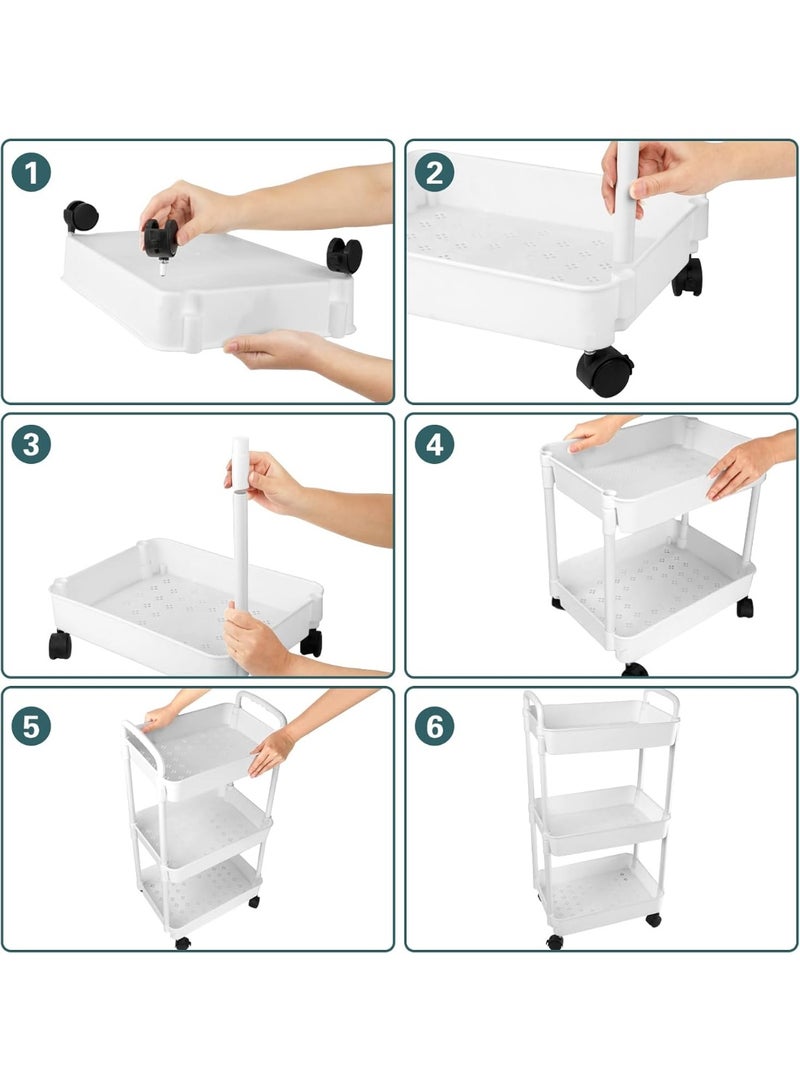 1

2

3

4

5

6