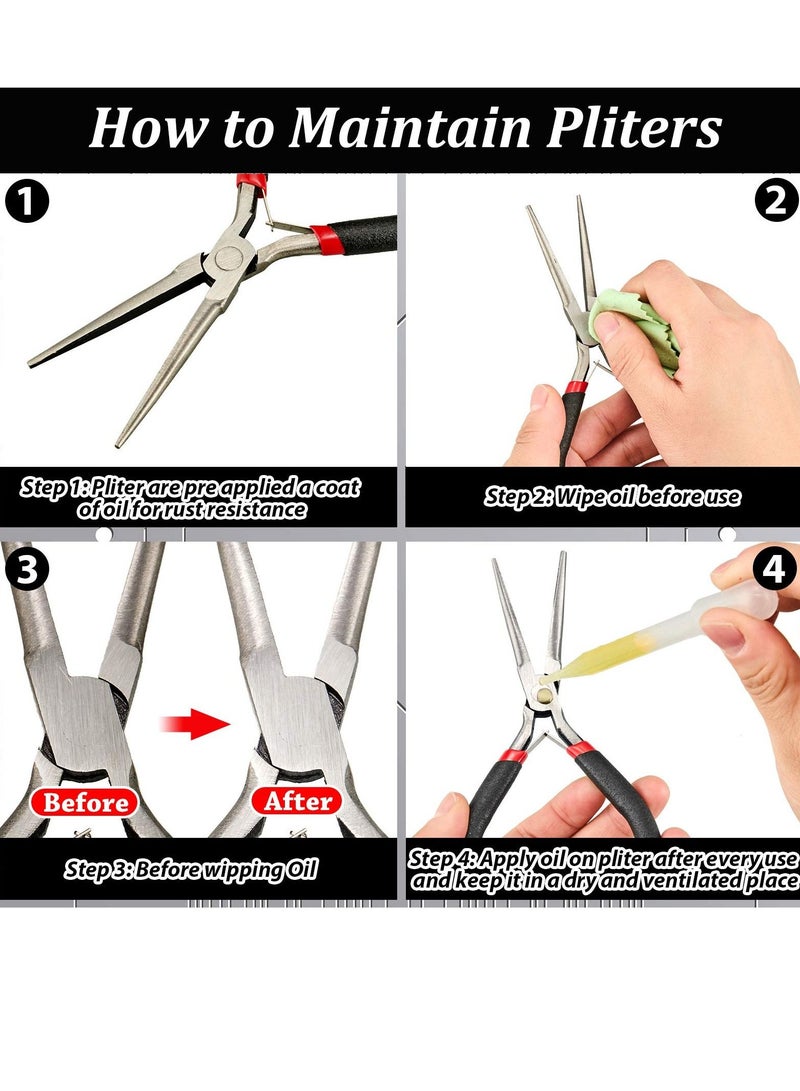 How to Maintain Pliters

1

2

Step 1: Pliter are pre applied a coat of oil for rust resistance

Step 2: Wipe oil before use

3

4

Before

After

Step 3: Before wipping Oil

Step 4: Apply oil on pliter after every use and keep it in a dry and ventilated place