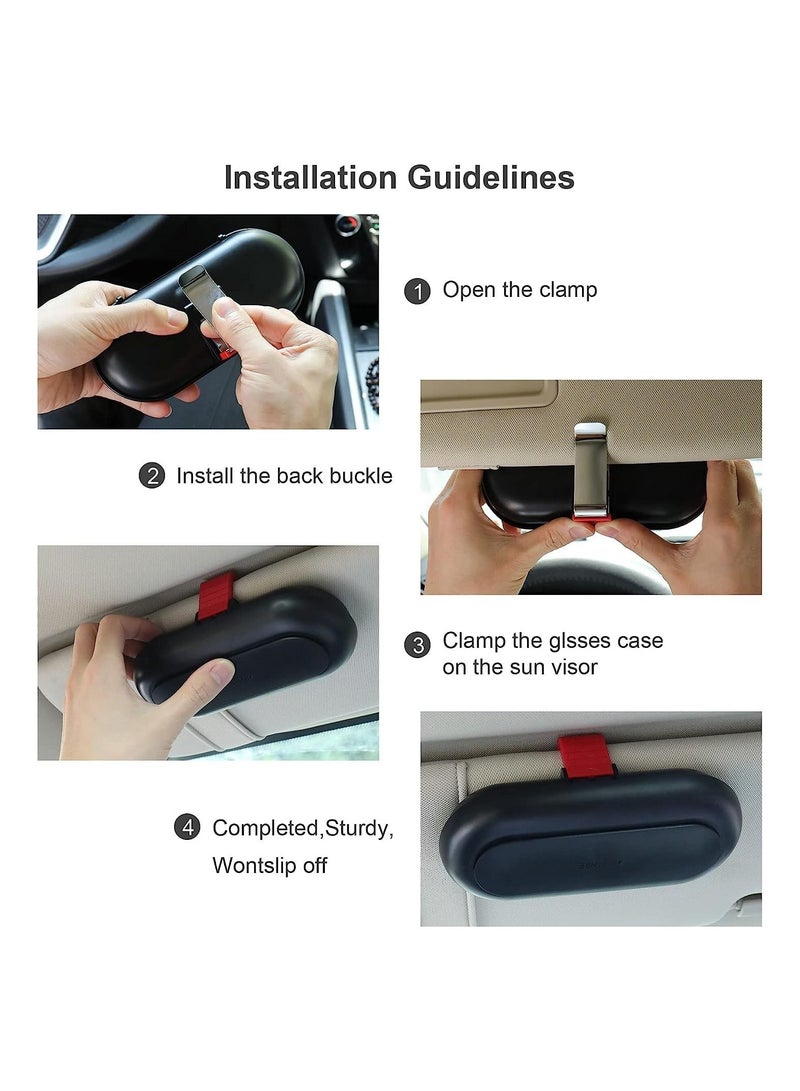 Installation Guidelines

1 Open the clamp

2 Install the back buckle

3 Clamp the glsses case on the sun visor

4 Completed,Sturdy, Wontslip off