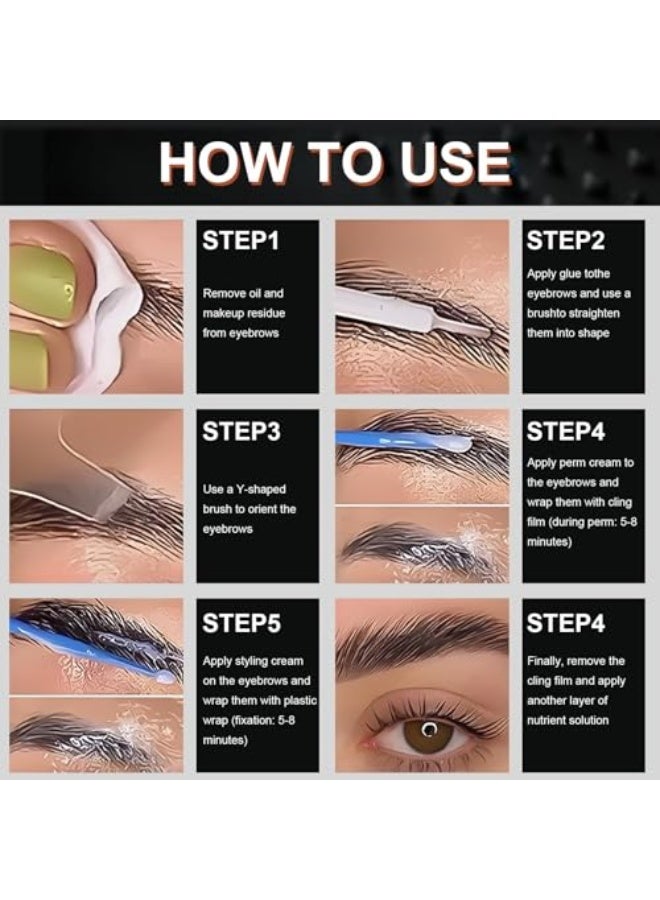 HOW TO USE

STEP1

Remove oil and makeup residue from eyebrows

STEP2

Apply glue tothe eyebrows and use a brushto straighten them into shape

STEP3

Use a Y-shaped brush to orient the eyebrows

STEP4

Apply perm cream to the eyebrows and wrap them with cling film (during perm: 5-8 minutes)

STEP5

Apply styling cream on the eyebrows and wrap them with plastic wrap (fixation: 5-8 minutes)

STEP4

Finally, remove the cling film and apply another layer of nutrient solution