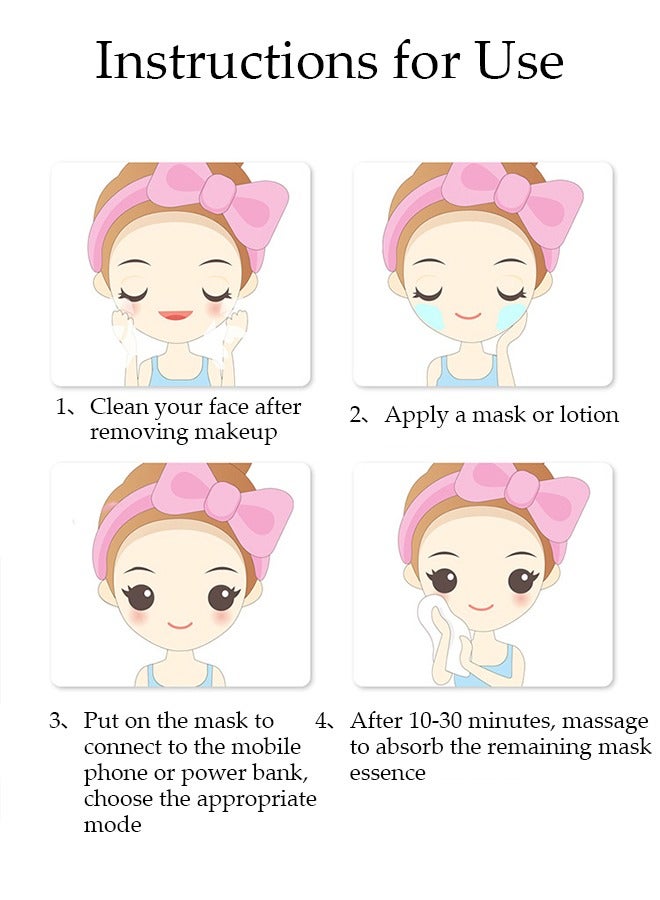 Instructions for Use

1、Clean your face after removing makeup

2、Apply a mask or lotion

3、Put on the mask to connect to the mobile phone or power bank, choose the appropriate mode

4、After 10-30 minutes, massage to absorb the remaining mask essence