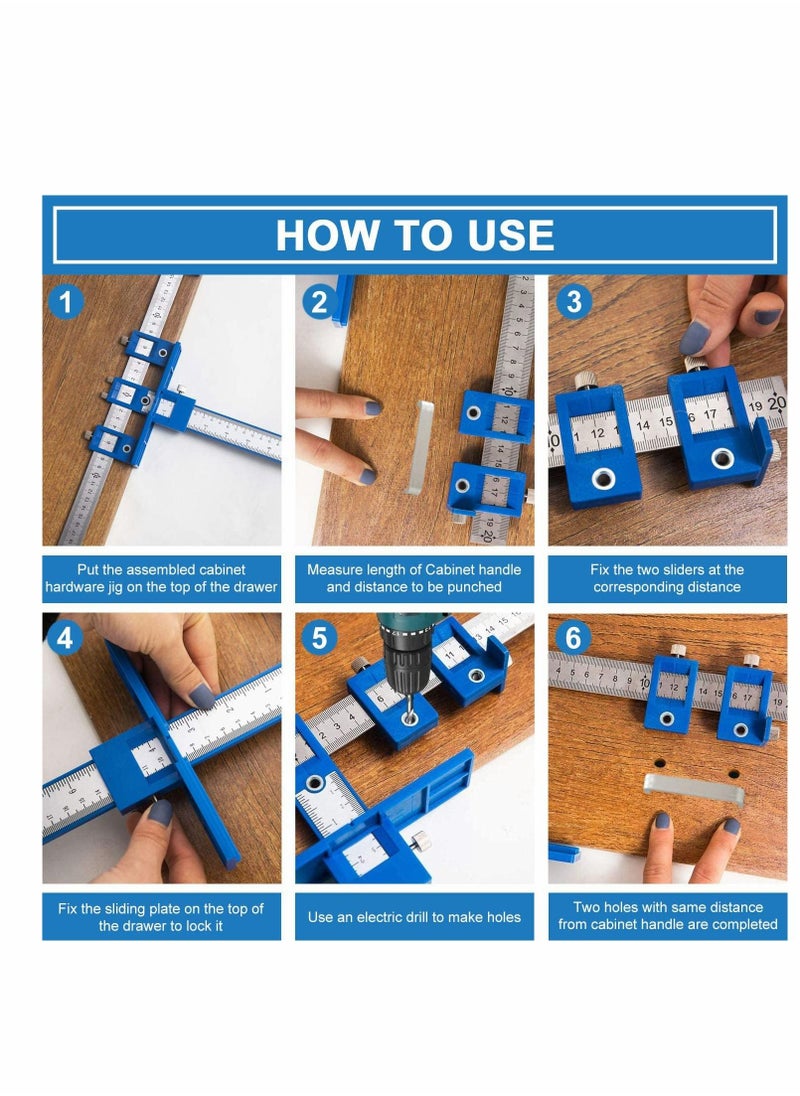 HOW TO USE

1

Put the assembled cabinet hardware jig on the top of the drawer

2

Measure length of Cabinet handle and distance to be punched

3

Fix the two sliders at the corresponding distance

4

Fix the sliding plate on the top of the drawer to lock it

5

Use an electric drill to make holes

6

Two holes with same distance from cabinet handle are completed