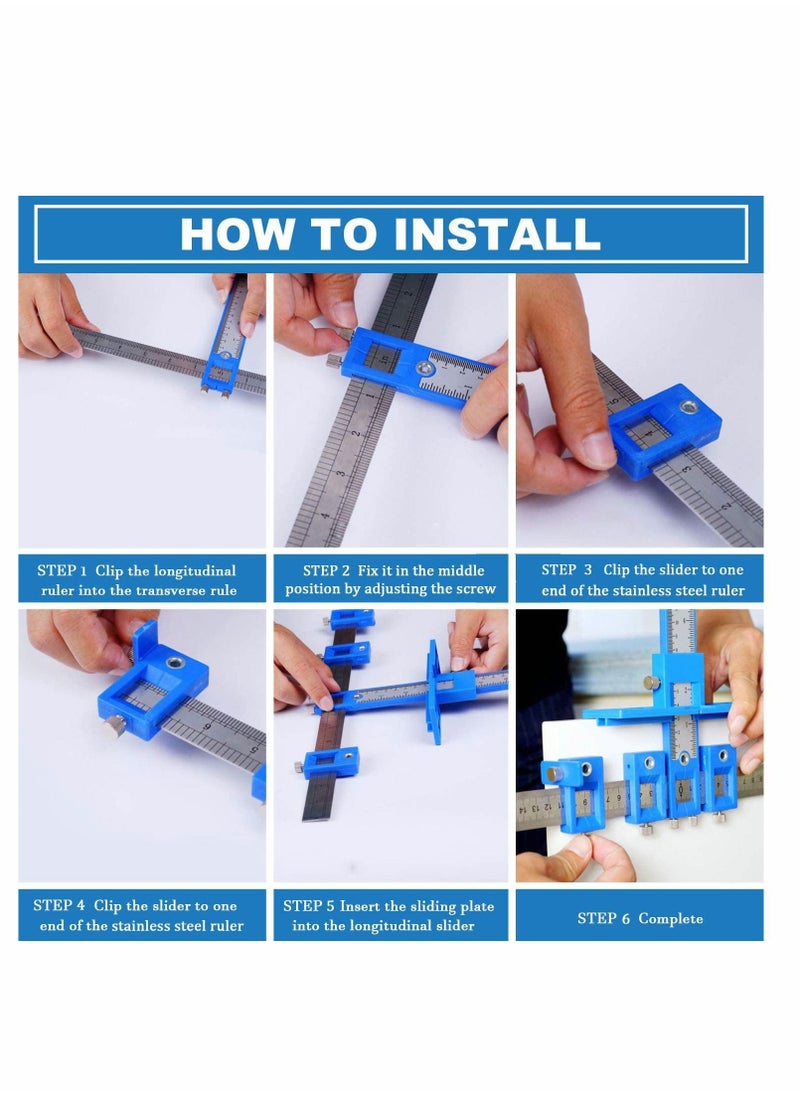 HOW TO INSTALL

STEP 1 Clip the longitudinal ruler into the transverse rule

STEP 2 Fix it in the middle position by adjusting the screw

STEP 3 Clip the slider to one end of the stainless steel ruler

STEP 4 Clip the slider to one end of the stainless steel ruler

STEP 5 Insert the sliding plate into the longitudinal slider

STEP 6 Complete