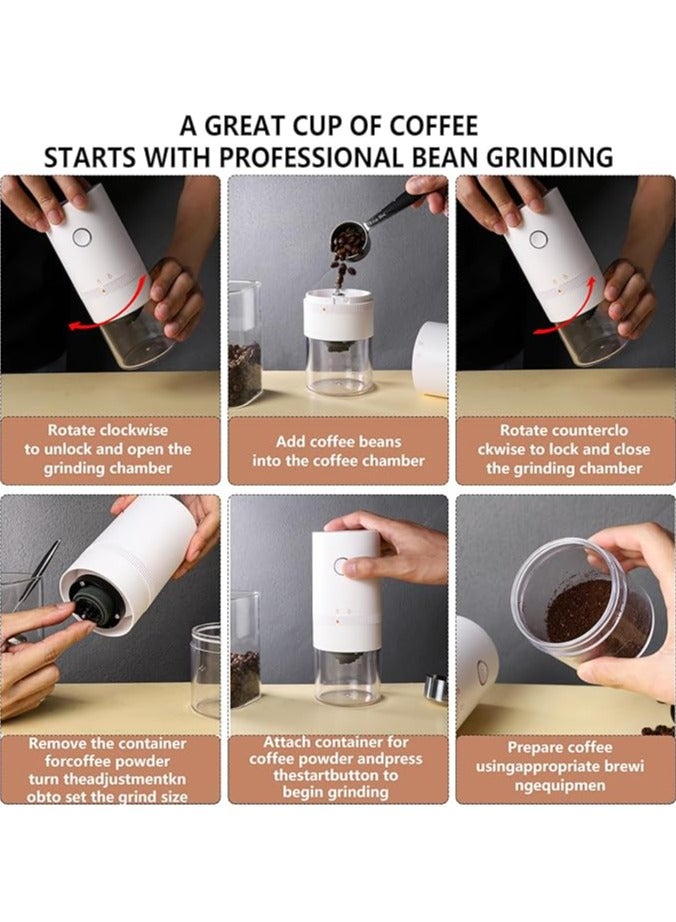 A GREAT CUP OF COFFEE
STARTS WITH PROFESSIONAL BEAN GRINDING

Rotate clockwise to unlock and open the grinding chamber

Add coffee beans into the coffee chamber

Rotate counterclo ckwise to lock and close the grinding chamber

Remove the container forcoffee powder turn theadjustmentkn obto set the grind size

Attach container for coffee powder andpress thestartbutton to begin grinding

Prepare coffee usingappropriate brewi ngequipmen