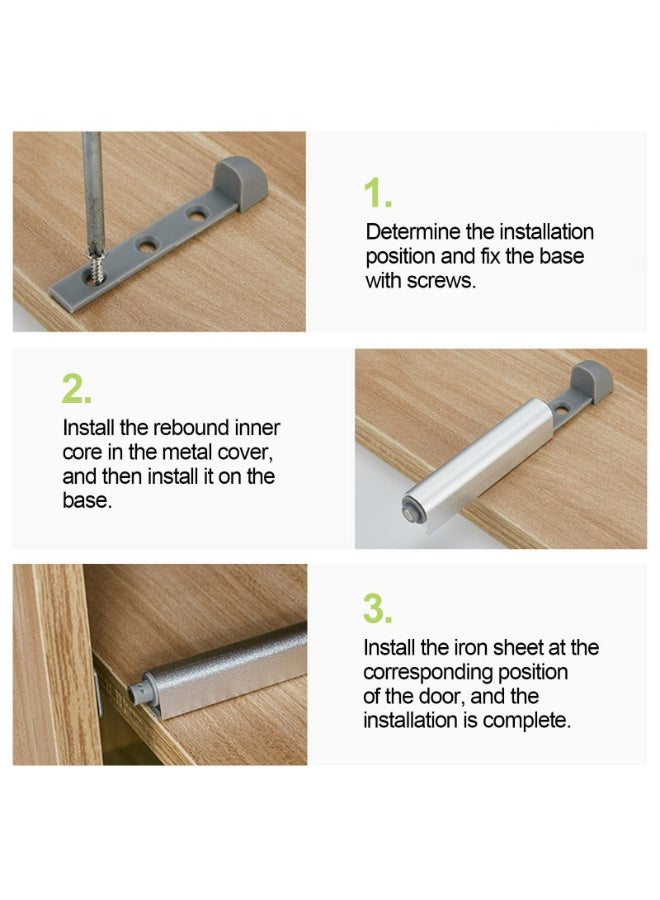 1.

Determine the installation position and fix the base with screws.

2.

Install the rebound inner core in the metal cover, and then install it on the base.

3.

Install the iron sheet at the corresponding position of the door, and the installation is complete.