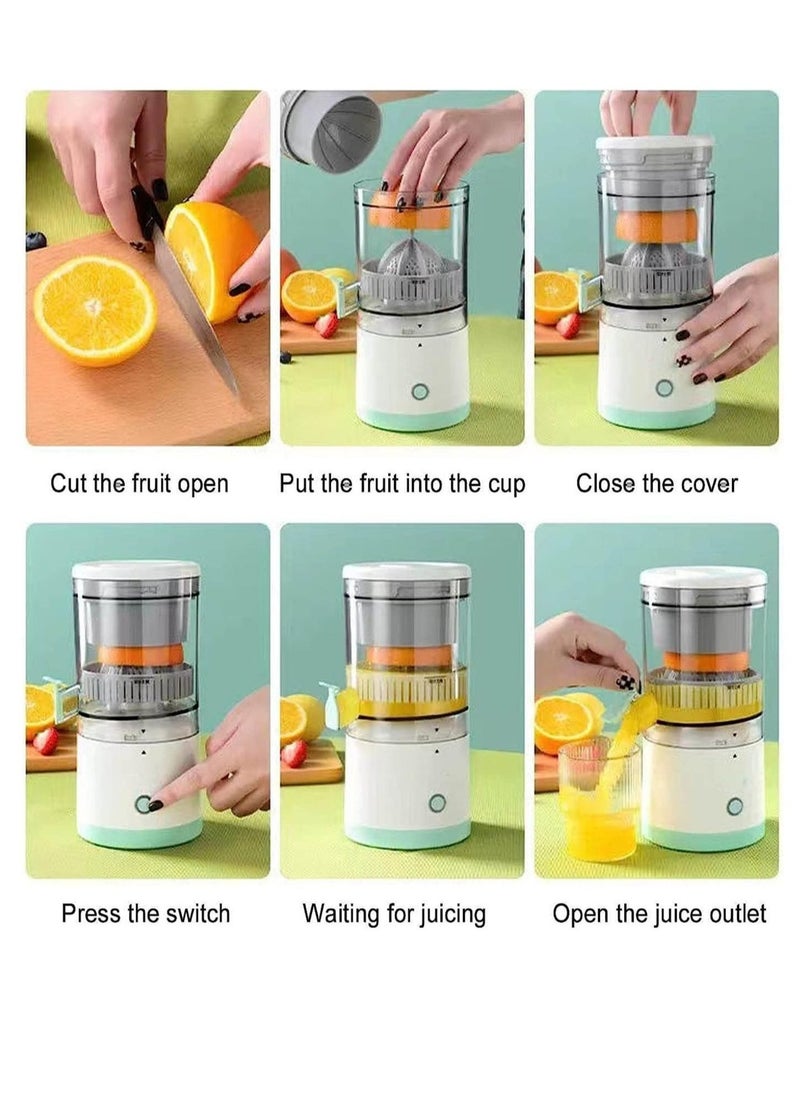 Cut the fruit open

Put the fruit into the cup

Close the cover

Press the switch

Waiting for juicing

Open the juice outlet