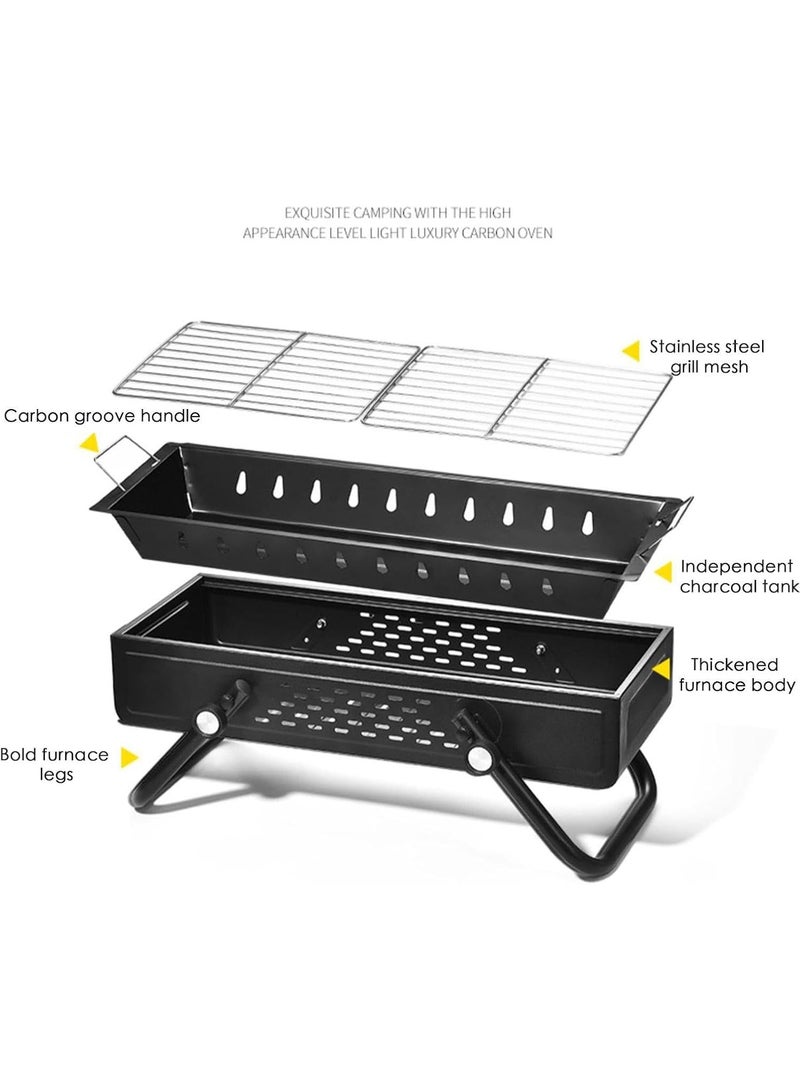 EXQUISITE CAMPING WITH THE HIGH APPEARANCE LEVEL LIGHT LUXURY CARBON OVEN

Stainless steel grill mesh

Carbon groove handle

Independent charcoal tank

Thickened furnace body

Bold furnace legs