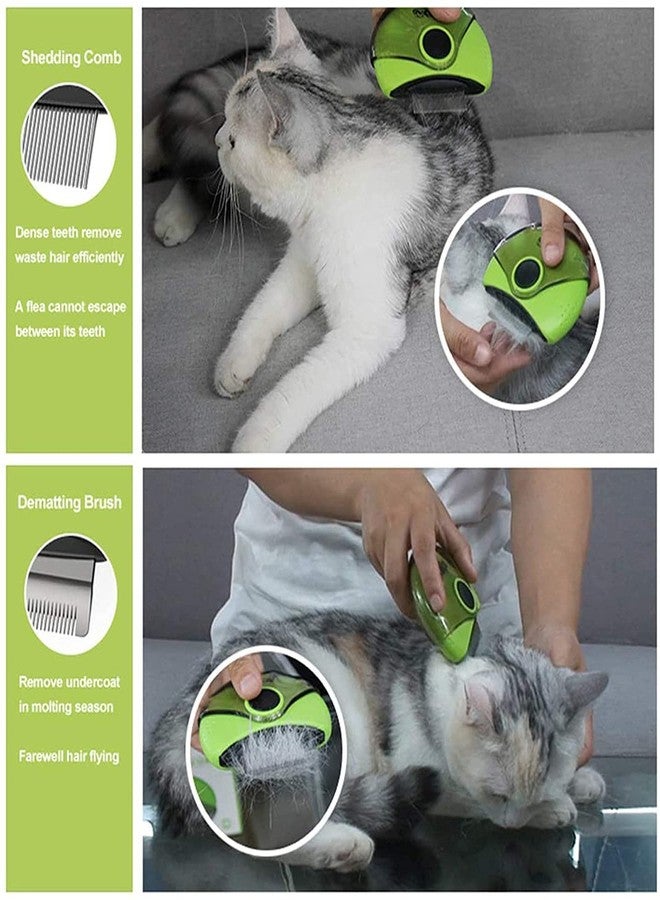 Shedding Comb

Dense teeth remove waste hair efficiently

A flea cannot escape between its teeth

Dematting Brush

Remove undercoat in molting season

Farewell hair flying