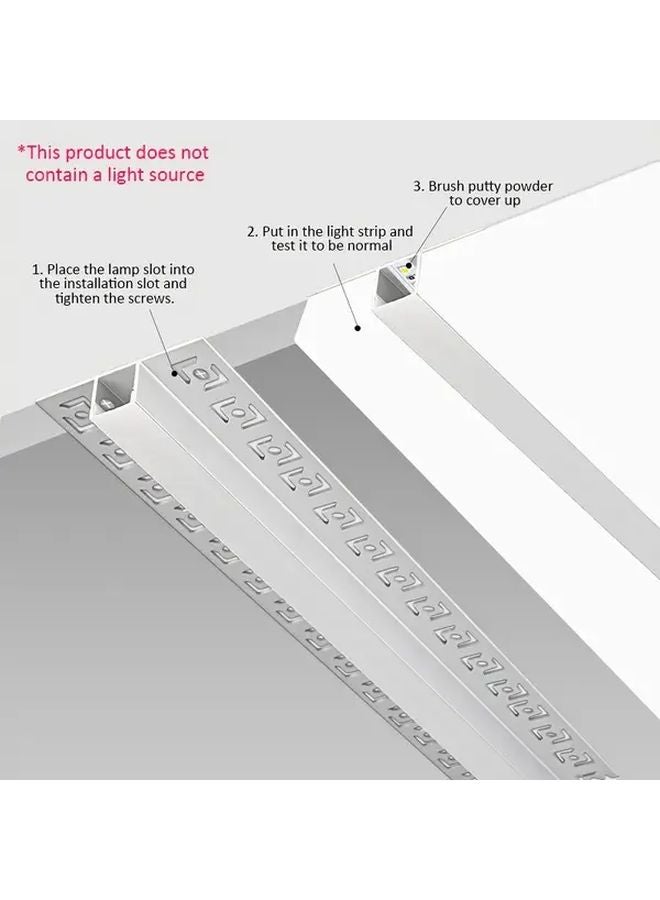 *This product does not contain a light source

3. Brush putty powder to cover up

2. Put in the light strip and test it to be normal

1. Place the lamp slot into the installation slot and tighten the screws.