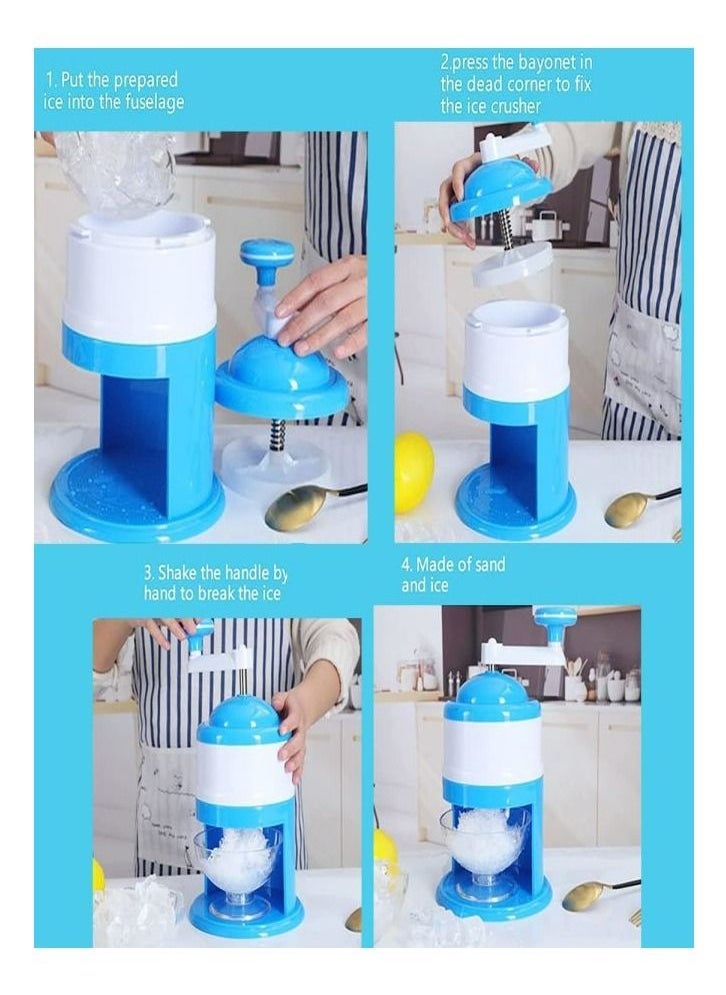 1. Put the prepared ice into the fuselage

2.press the bayonet in the dead corner to fix the ice crusher

3. Shake the handle by hand to break the ice

4. Made of sand and ice