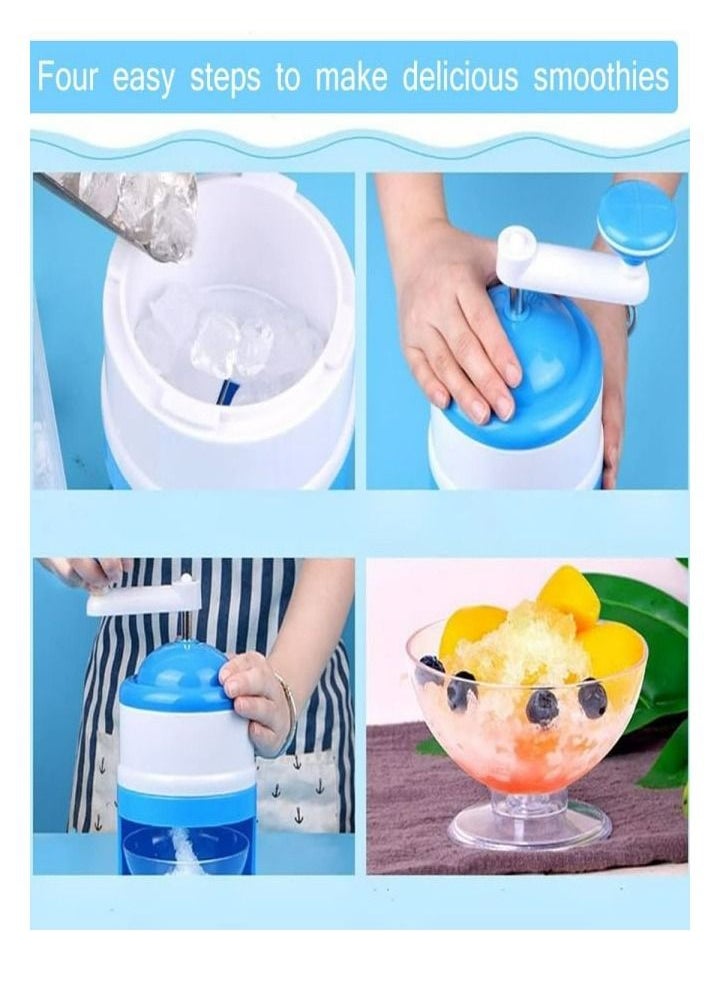 Four easy steps to make delicious smoothies