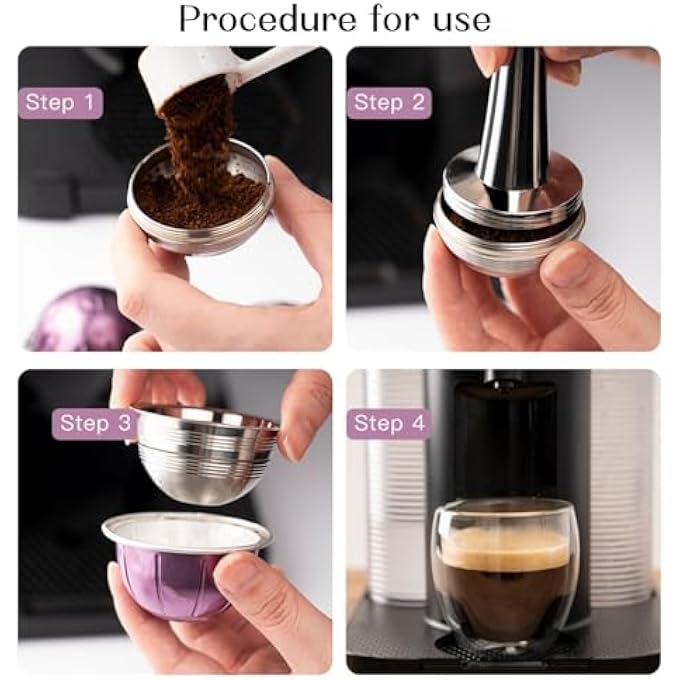 Procedure for use

Step 1

Step 2

Step 3

Step 4