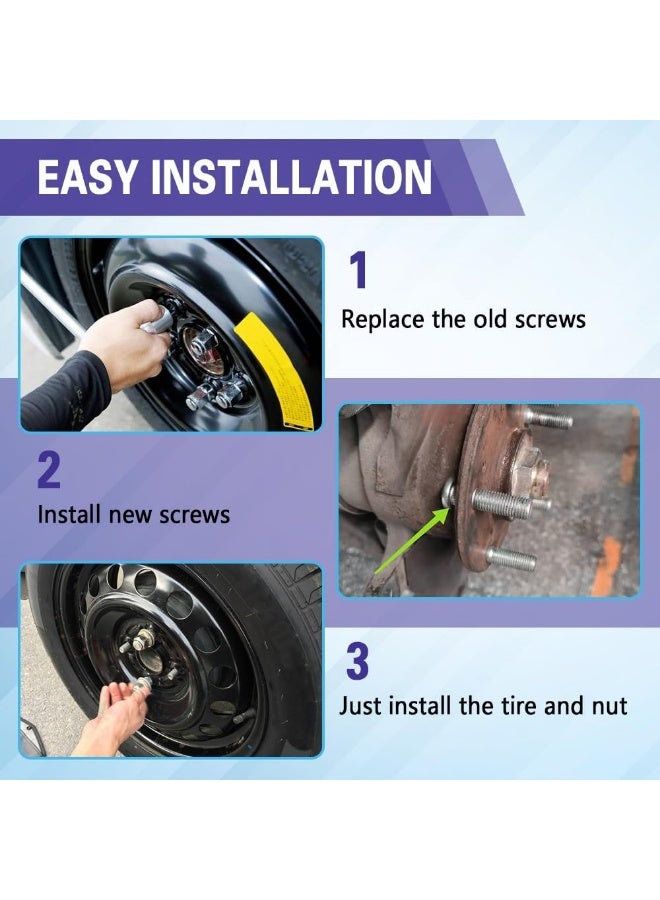 EASY INSTALLATION

1
Replace the old screws

2
Install new screws

3
Just install the tire and nut