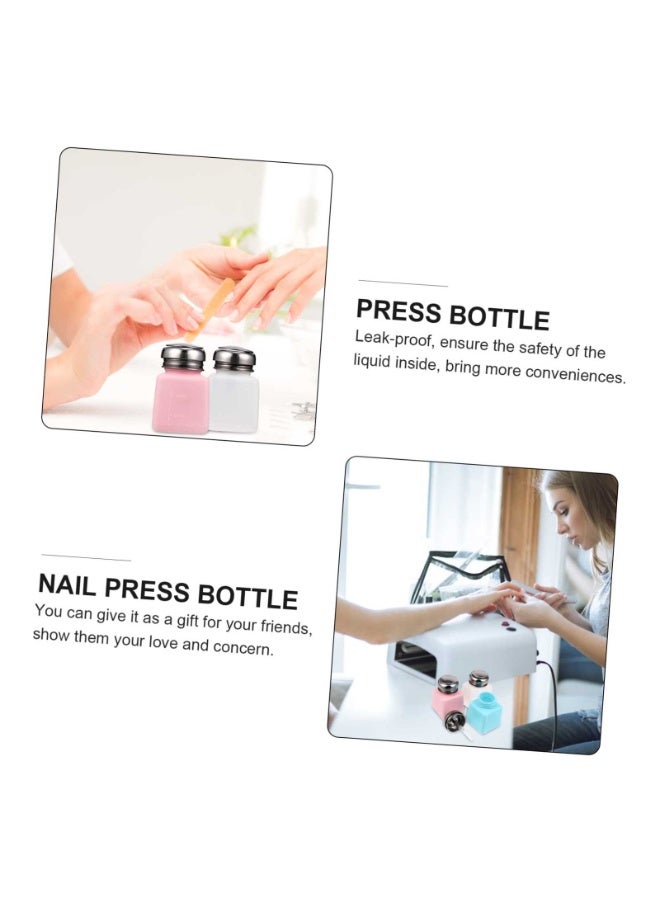 PRESS BOTTLE
Leak-proof, ensure the safety of the liquid inside, bring more conveniences.

NAIL PRESS BOTTLE
You can give it as a gift for your friends, show them your love and concern.