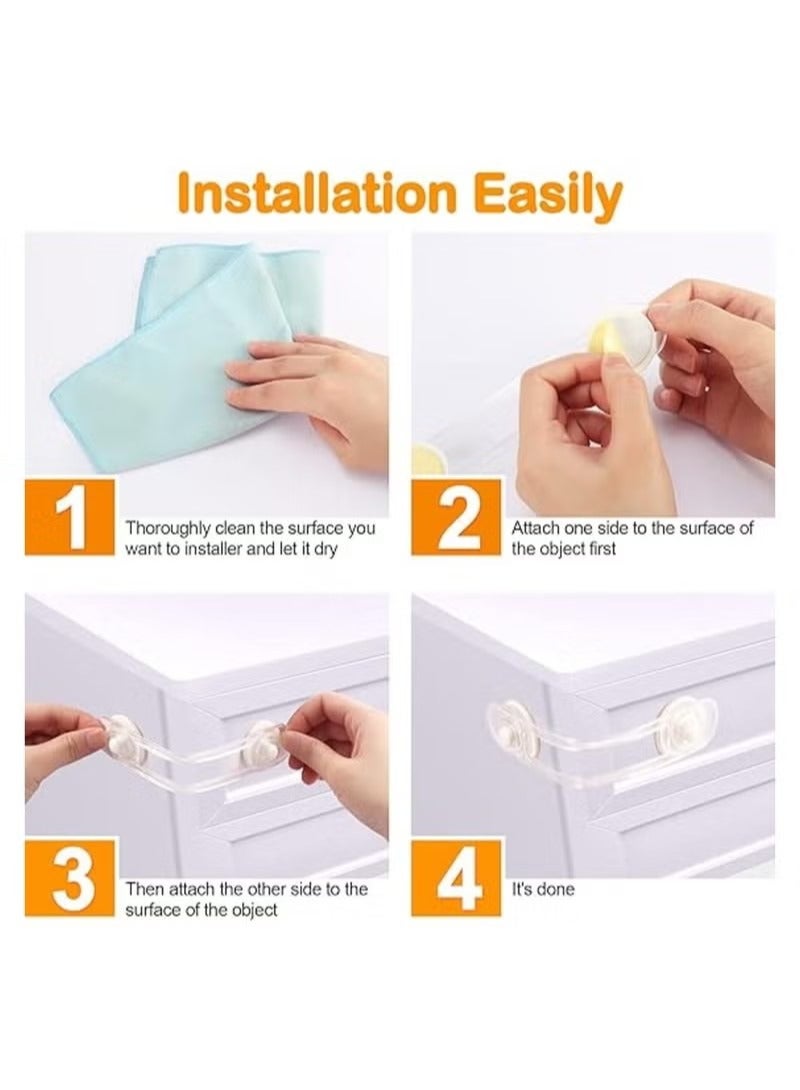 Installation Easily

1
Thoroughly clean the surface you want to installer and let it dry

2
Attach one side to the surface of the object first

3
Then attach the other side to the surface of the object

4
It's done