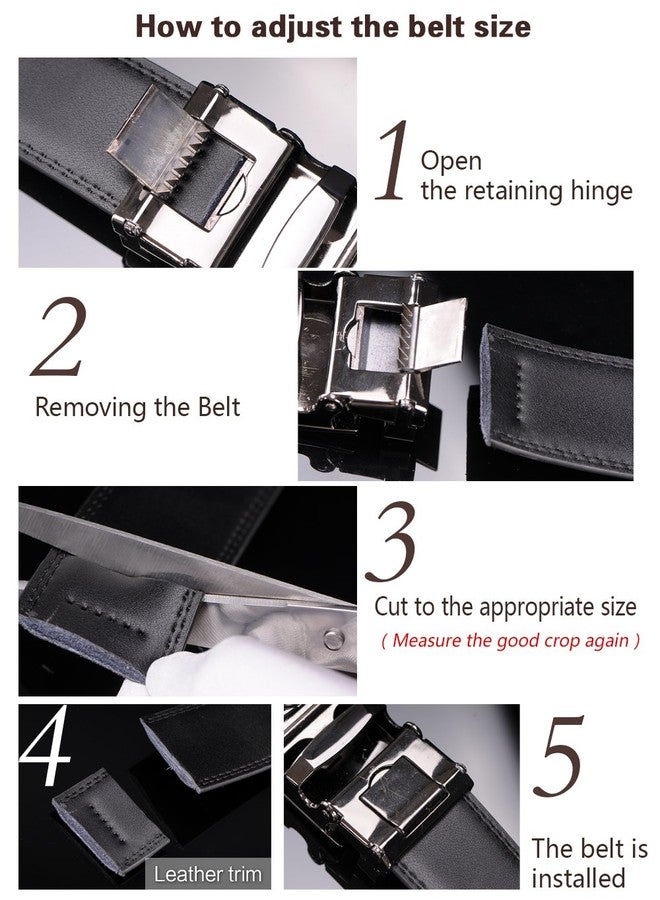 How to adjust the belt size

1 Open the retaining hinge

2 Removing the Belt

3 Cut to the appropriate size
( Measure the good crop again )

4

Leather trim

5 The belt is installed