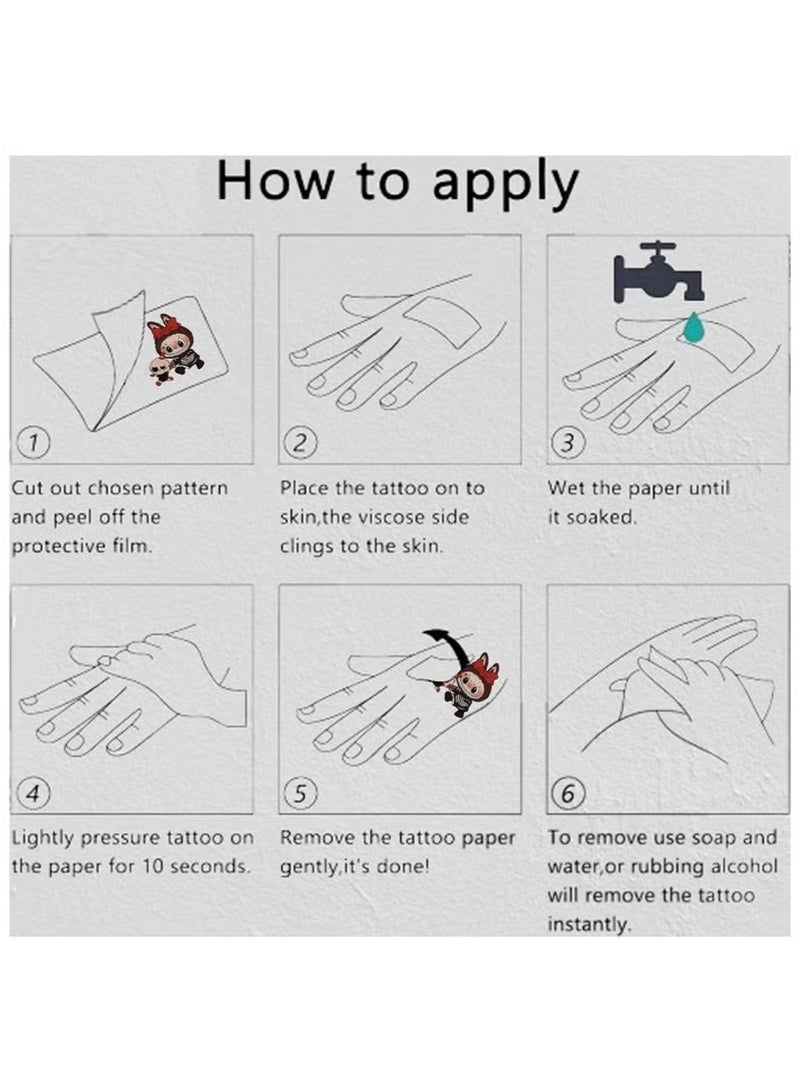 How to apply

1

Cut out chosen pattern and peel off the protective film.

2

Place the tattoo on to skin,the viscose side clings to the skin.

3

Wet the paper until it soaked.

4

Lightly pressure tattoo on the paper for 10 seconds.

5

Remove the tattoo paper gently,it's done!

6

To remove use soap and water,or rubbing alcohol will remove the tattoo instantly.