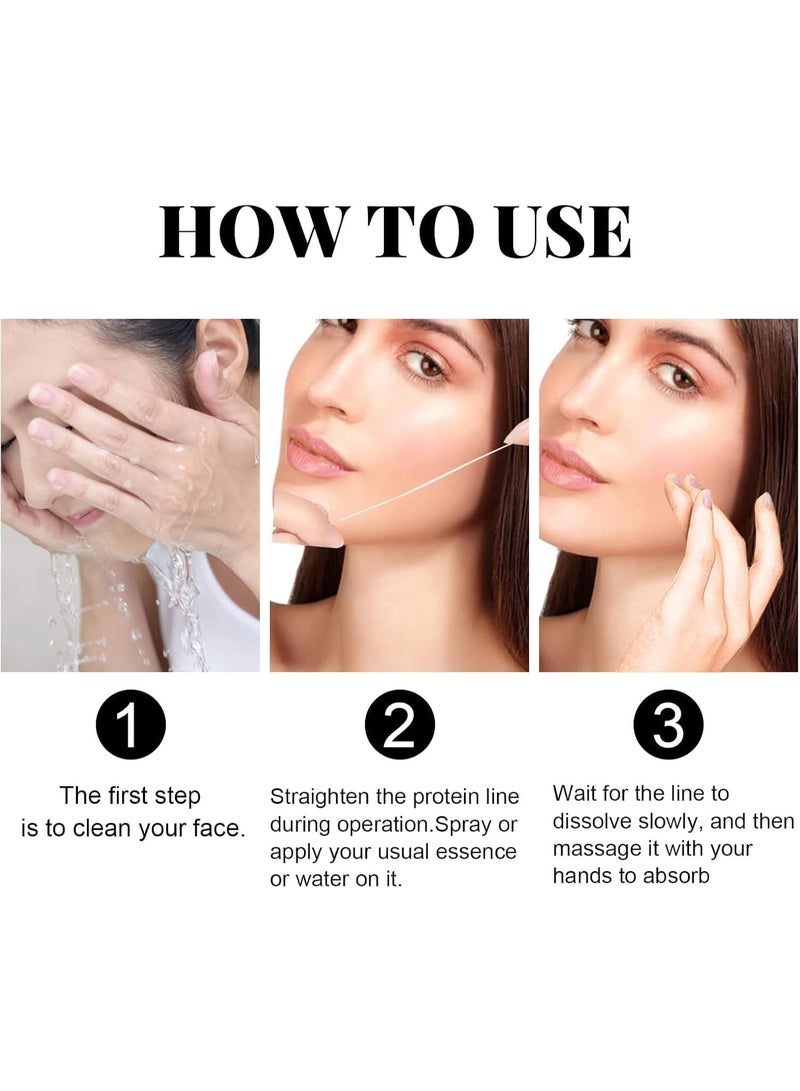 HOW TO USE

1

The first step is to clean your face.

2

Straighten the protein line during operation.Spray or apply your usual essence or water on it.

3

Wait for the line to dissolve slowly, and then massage it with your hands to absorb